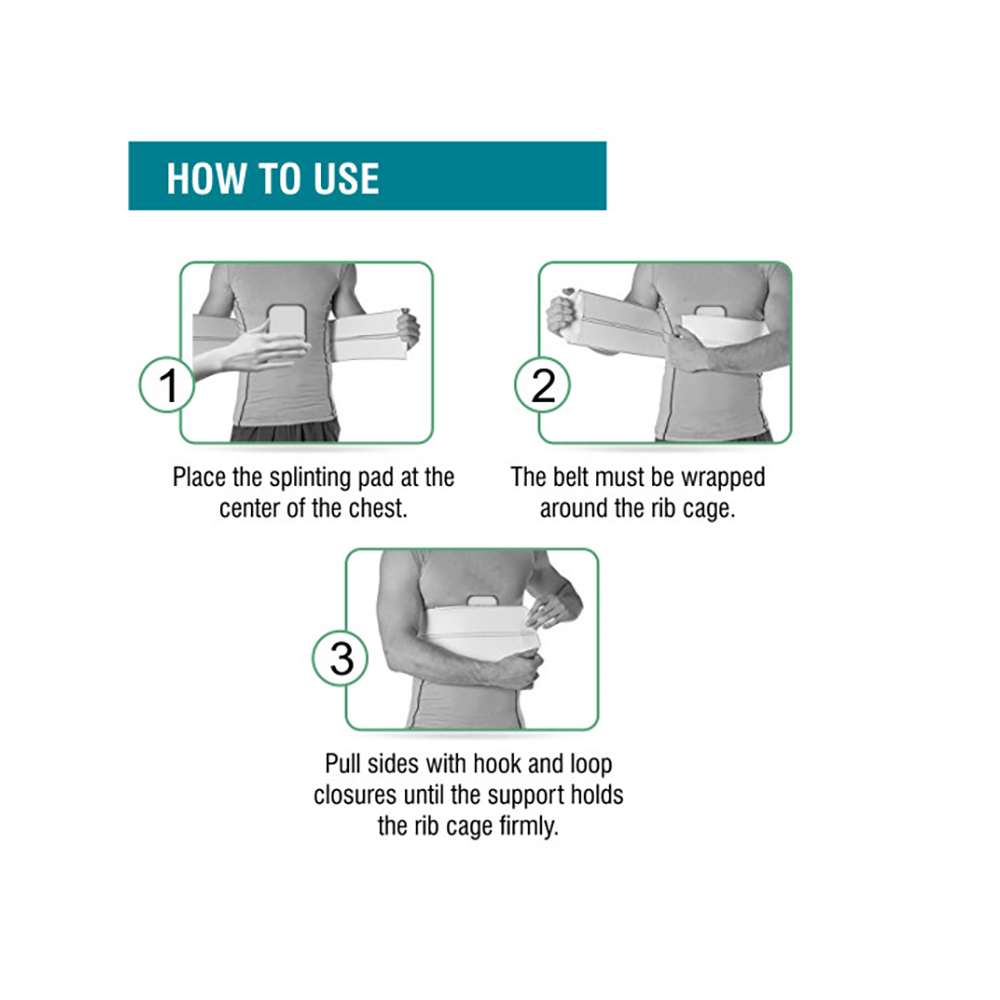 HOW TO USE

1

Place the splinting pad at the center of the chest.

2

The belt must be wrapped around the rib cage.

3

Pull sides with hook and loop closures until the support holds the rib cage firmly.