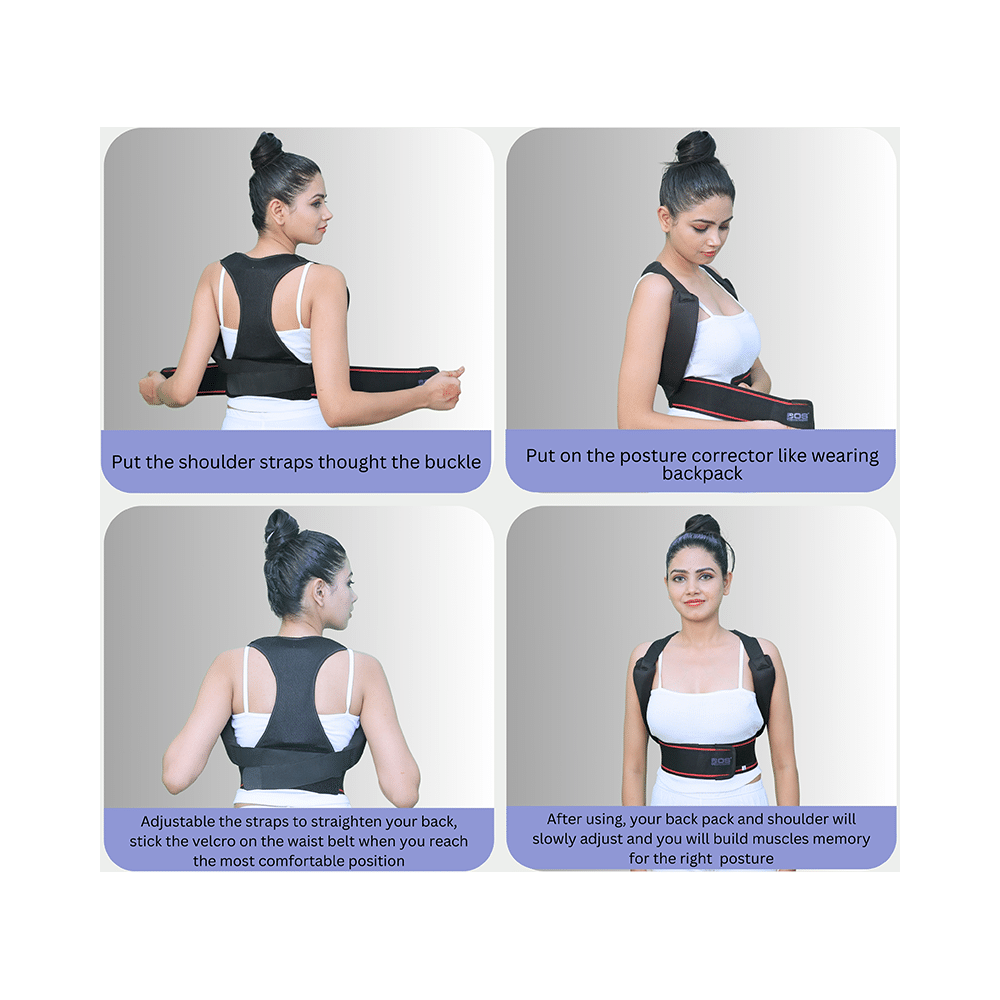 Put the shoulder straps thought the buckle

Put on the posture corrector like wearing backpack

Adjustable the straps to straighten your back, stick the velcro on the waist belt when you reach the most comfortable position

After using, your back pack and shoulder will slowly adjust and you will build muscles memory for the right posture