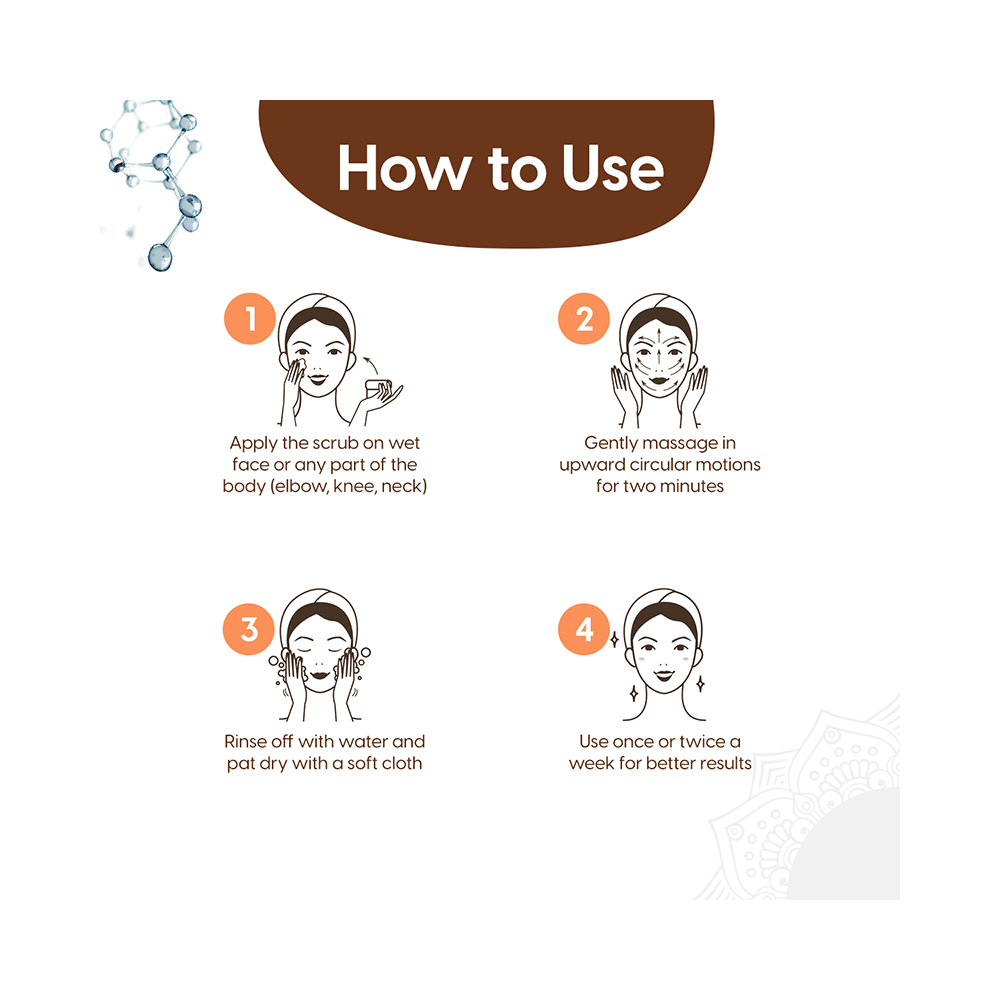 How to Use

1
Apply the scrub on wet face or any part of the body (elbow, knee, neck)

2
Gently massage in upward circular motions for two minutes

3
Rinse off with water and pat dry with a soft cloth

4
Use once or twice a week for better results