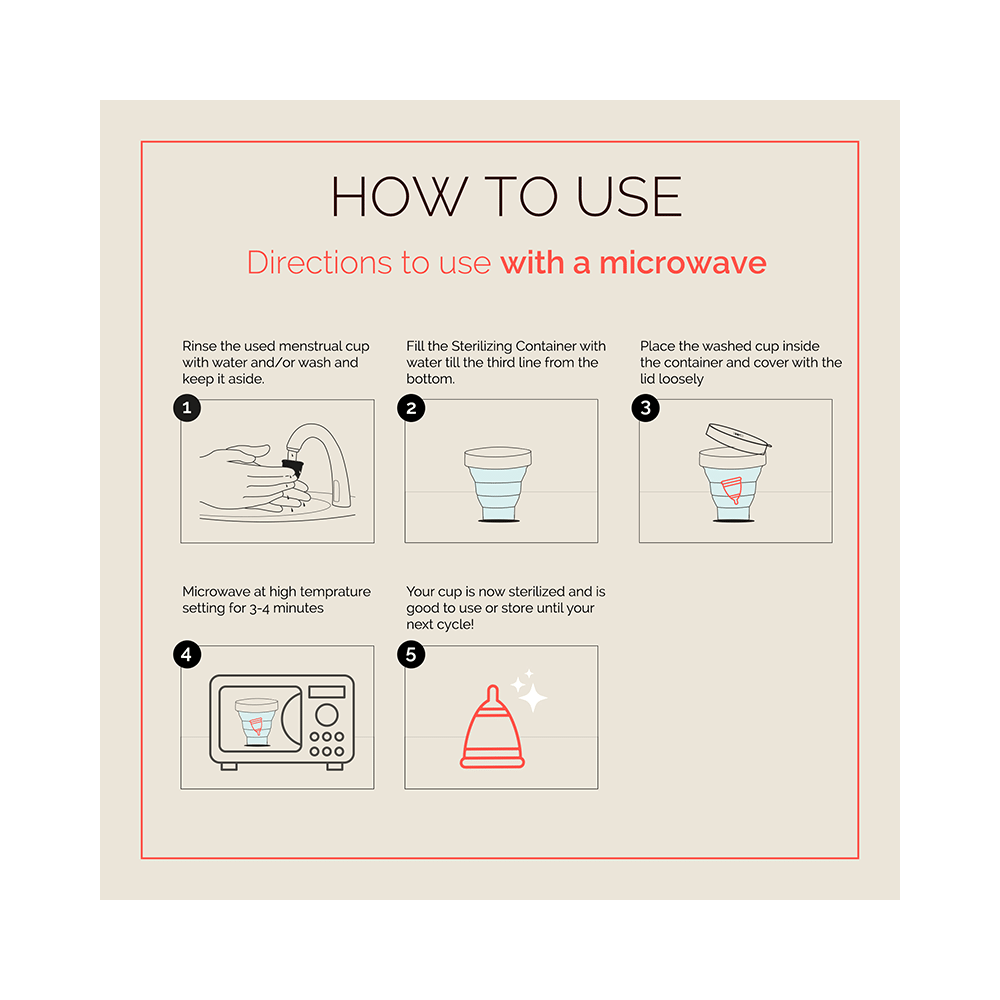 HOW TO USE

Directions to use with a microwave

Rinse the used menstrual cup with water and/or wash and keep it aside.

1

Fill the Sterilizing Container with water till the third line from the bottom.

2

Place the washed cup inside the container and cover with the lid loosely

3

Microwave at high temprature setting for 3-4 minutes

4

Your cup is now sterilized and is good to use or store until your next cycle!

5