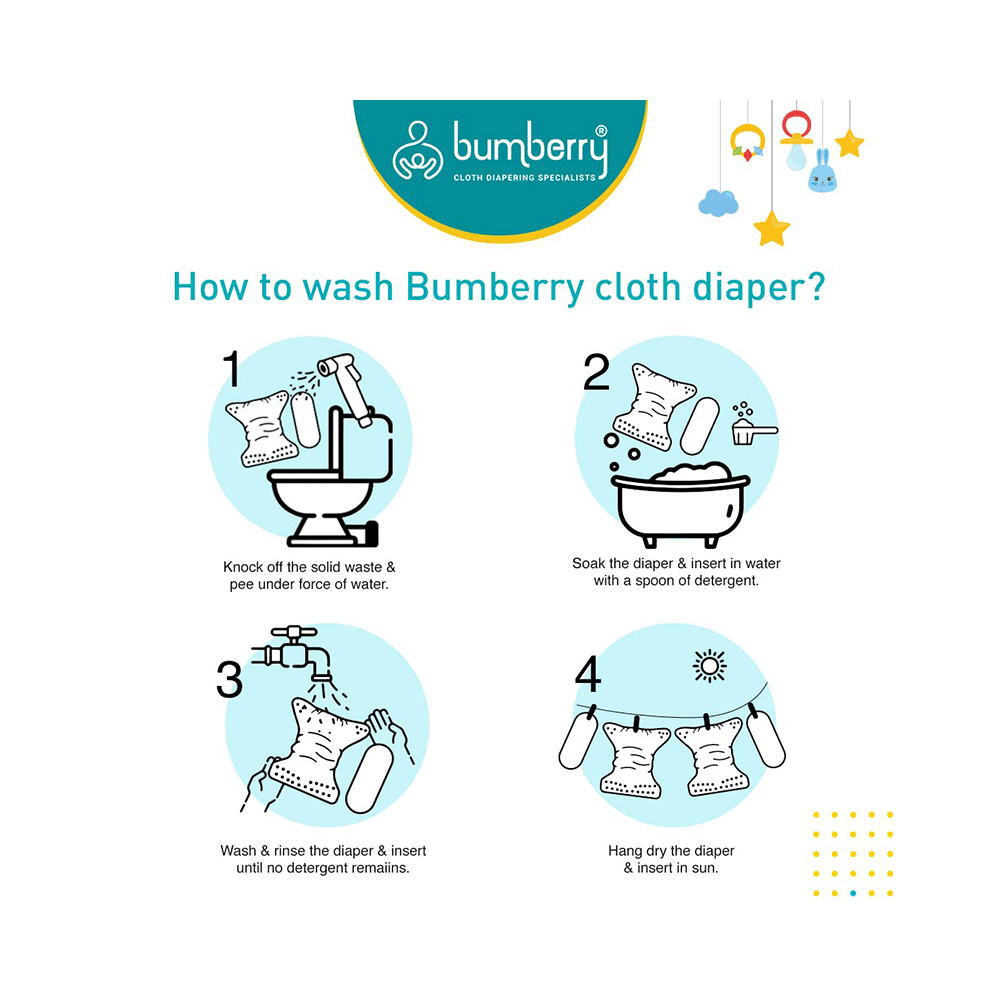 bumberry®
CLOTH DIAPERING SPECIALISTS

How to wash Bumberry cloth diaper?

1
Knock off the solid waste & pee under force of water.

2
Soak the diaper & insert in water with a spoon of detergent.

3
Wash & rinse the diaper & insert until no detergent remaiins.

4
Hang dry the diaper & insert in sun.