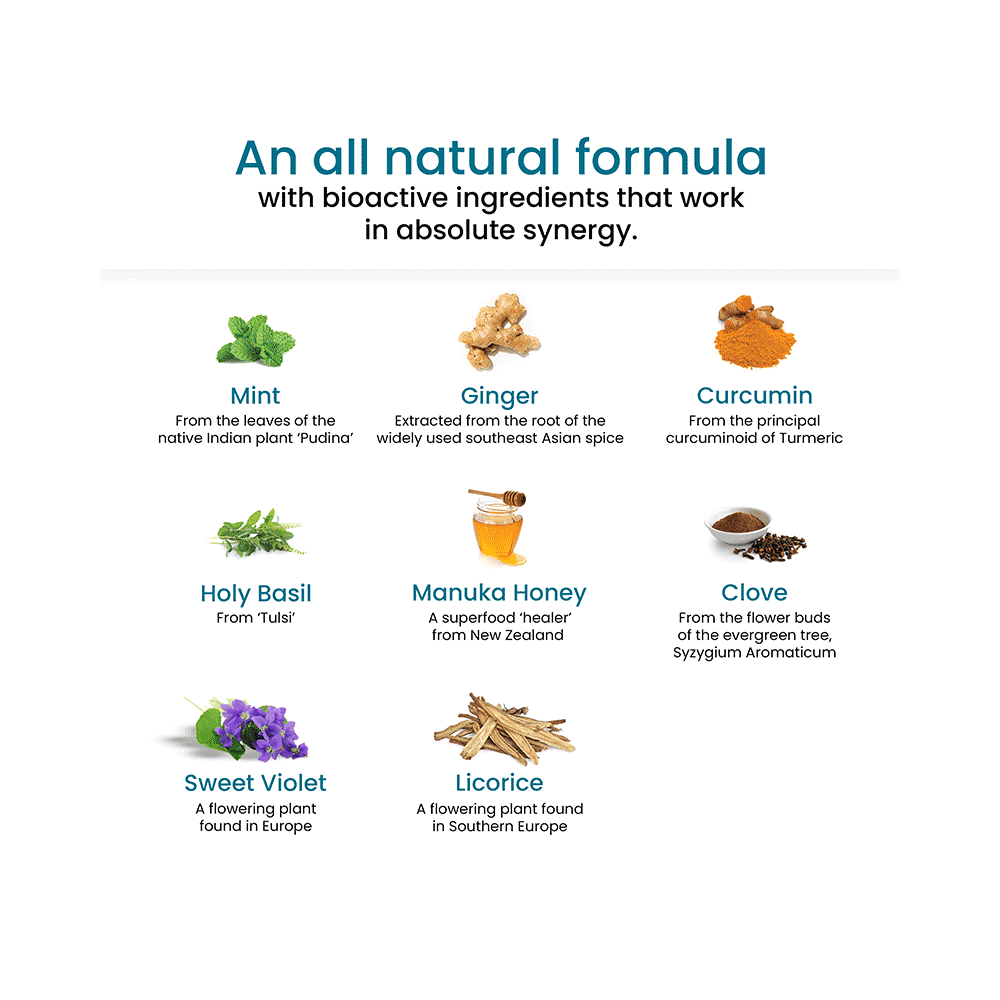 An all natural formula
with bioactive ingredients that work in absolute synergy.

Mint
From the leaves of the native Indian plant 'Pudina'

Ginger
Extracted from the root of the widely used southeast Asian spice

Curcumin
From the principal curcuminoid of Turmeric

Holy Basil
From 'Tulsi'

Manuka Honey
A superfood 'healer' from New Zealand

Clove
From the flower buds of the evergreen tree, Syzygium Aromaticum

Sweet Violet
A flowering plant found in Europe

Licorice
A flowering plant found in Southern Europe