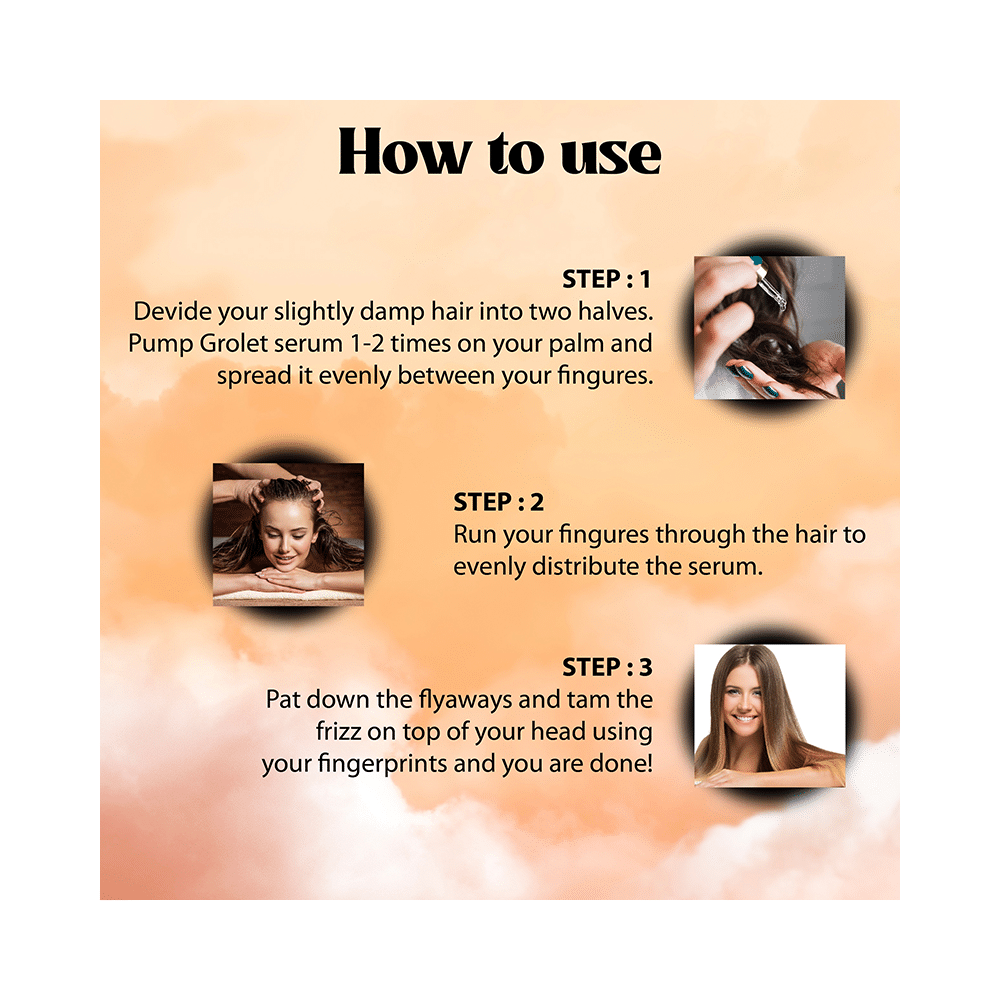 How to use

STEP : 1
Devide your slightly damp hair into two halves. Pump Grolet serum 1-2 times on your palm and spread it evenly between your fingures.

STEP : 2
Run your fingures through the hair to evenly distribute the serum.

STEP : 3
Pat down the flyaways and tam the frizz on top of your head using your fingerprints and you are done!