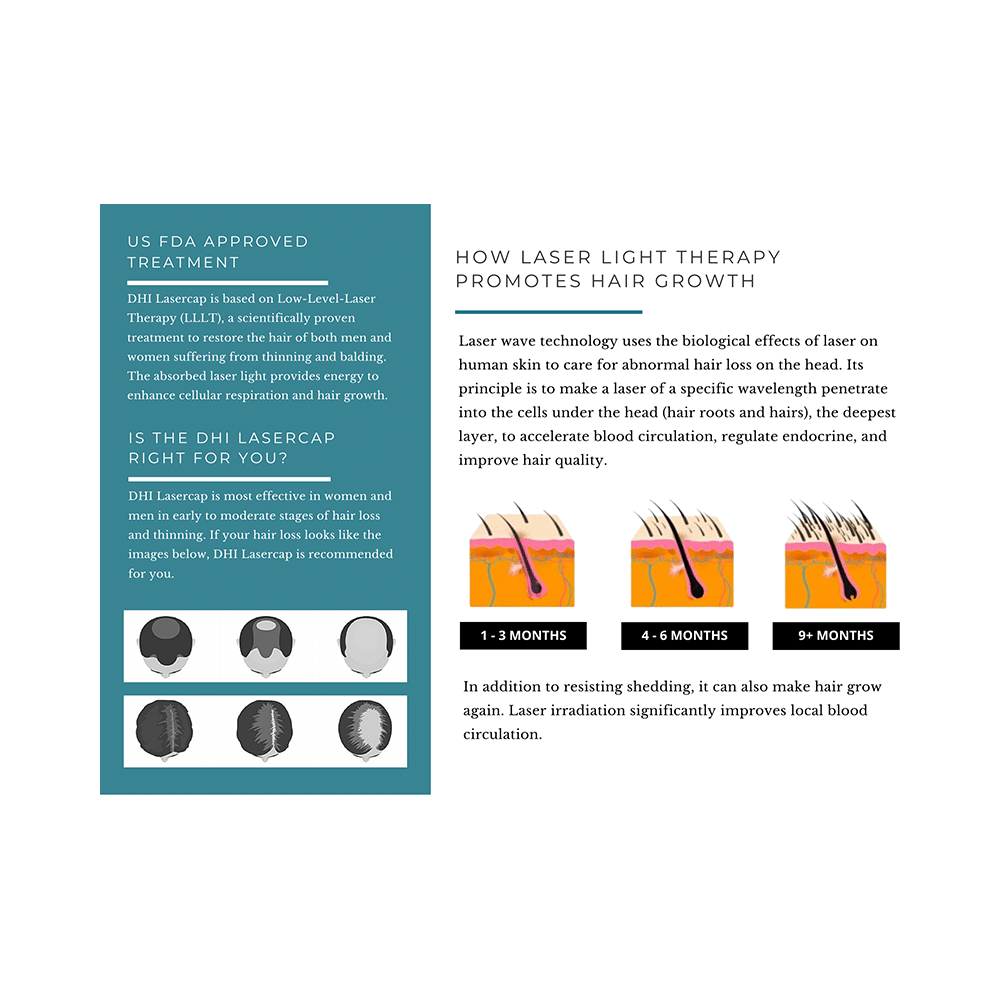 US FDA APPROVED TREATMENT

DHI Lasercap is based on Low-Level-Laser Therapy (LLLT), a scientifically proven treatment to restore the hair of both men and women suffering from thinning and balding. The absorbed laser light provides energy to enhance cellular respiration and hair growth.

IS THE DHI LASERCAP RIGHT FOR YOU?

DHI Lasercap is most effective in women and men in early to moderate stages of hair loss and thinning. If your hair loss looks like the images below, DHI Lasercap is recommended for you.

HOW LASER LIGHT THERAPY PROMOTES HAIR GROWTH

Laser wave technology uses the biological effects of laser on human skin to care for abnormal hair loss on the head. Its principle is to make a laser of a specific wavelength penetrate into the cells under the head (hair roots and hairs), the deepest layer, to accelerate blood circulation, regulate endocrine, and improve hair quality.

1 - 3 MONTHS

4 - 6 MONTHS

9+ MONTHS

In addition to resisting shedding, it can also make hair grow again. Laser irradiation significantly improves local blood circulation.