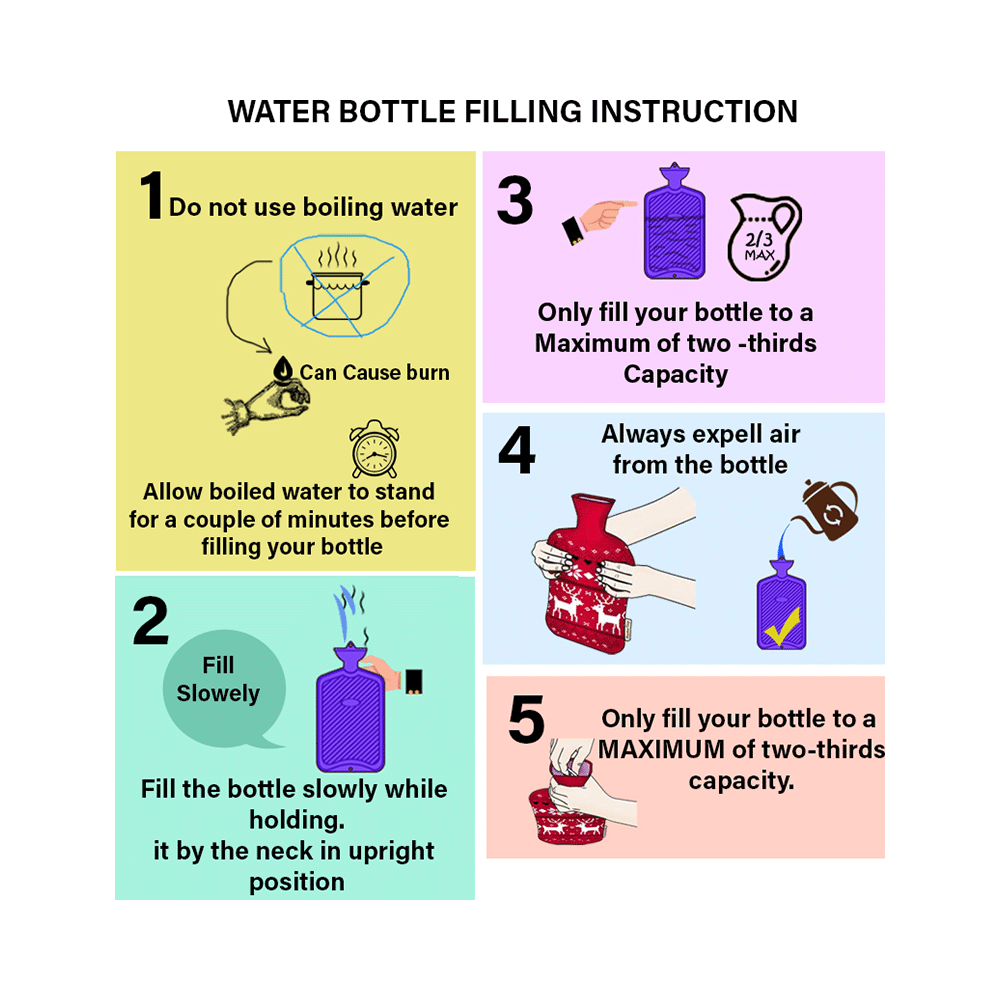 WATER BOTTLE FILLING INSTRUCTION

1 Do not use boiling water

Can Cause burn

Allow boiled water to stand for a couple of minutes before filling your bottle

2

Fill Slowely

Fill the bottle slowly while holding.
it by the neck in upright position

3

2/3 MAX

Only fill your bottle to a Maximum of two -thirds Capacity

4

Always expell air from the bottle

5

Only fill your bottle to a MAXIMUM of two-thirds capacity.