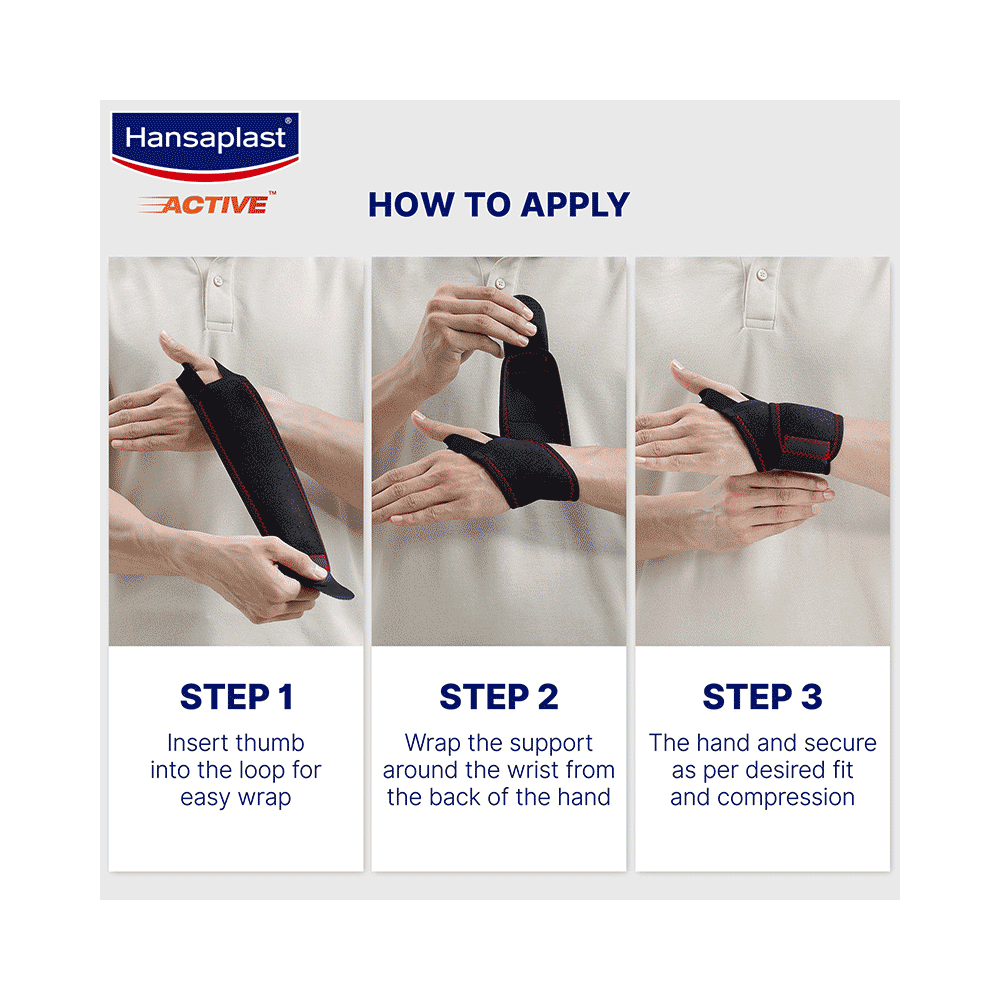 Hansaplast®
ACTIVE™

HOW TO APPLY

STEP 1
Insert thumb into the loop for easy wrap

STEP 2
Wrap the support around the wrist from the back of the hand

STEP 3
The hand and secure as per desired fit and compression