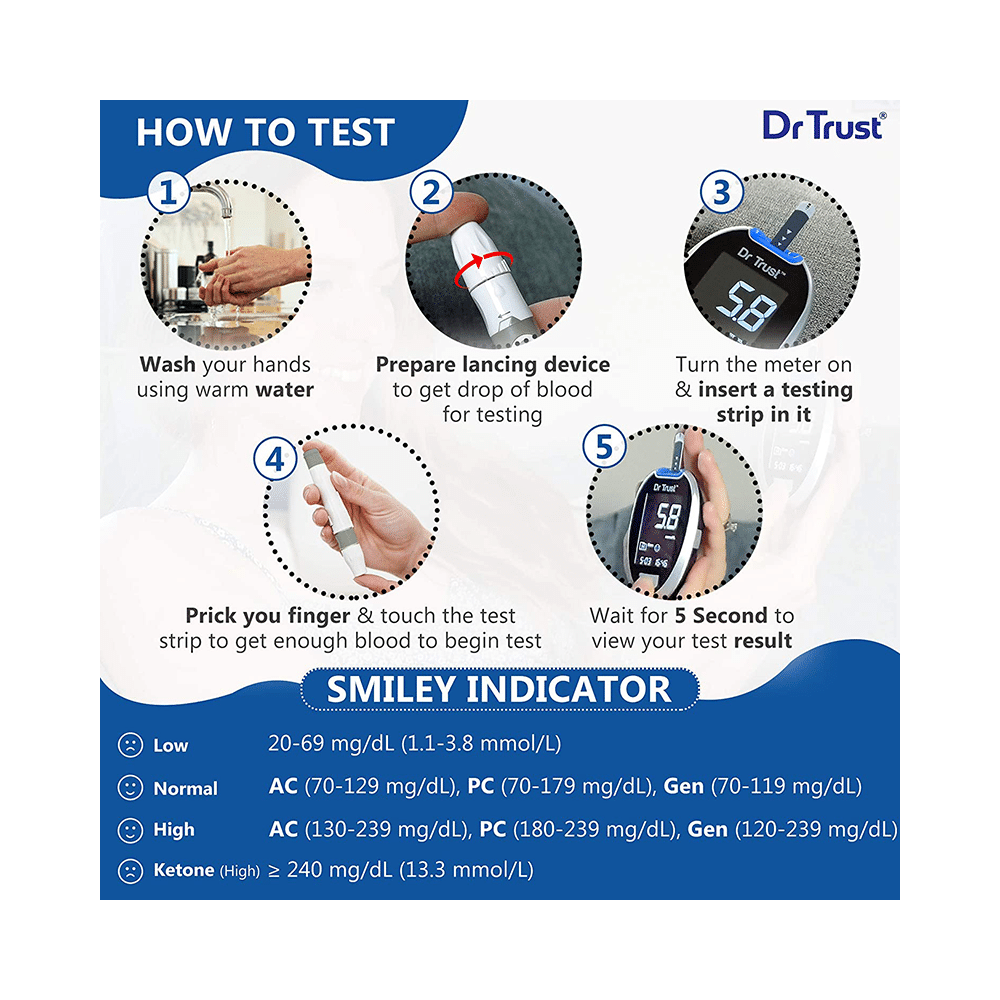 HOW TO TEST

Dr Trust®

1

Wash your hands using warm water

2

Prepare lancing device to get drop of blood for testing

3

Dr Trust

5.8

Turn the meter on & insert a testing strip in it

4

Prick you finger & touch the test strip to get enough blood to begin test

5

5.8

Wait for 5 Second to view your test result

SMILEY INDICATOR

Low 20-69 mg/dL (1.1-3.8 mmol/L)

Normal AC (70-129 mg/dL), PC (70-179 mg/dL), Gen (70-119 mg/dL)

High AC (130-239 mg/dL), PC (180-239 mg/dL), Gen (120-239 mg/dL)

Ketone (High) ≥ 240 mg/dL (13.3 mmol/L)