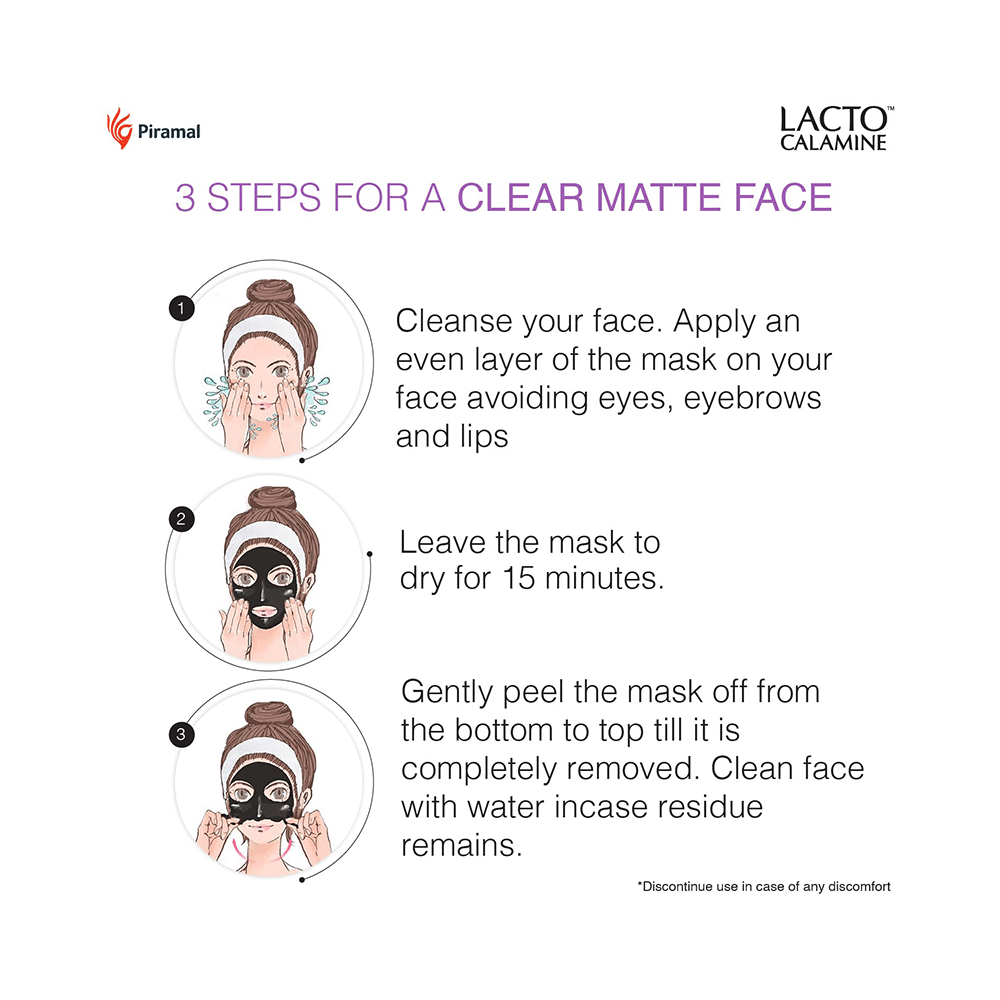 Piramal

LACTO™
CALAMINE

3 STEPS FOR A CLEAR MATTE FACE

1

Cleanse your face. Apply an even layer of the mask on your face avoiding eyes, eyebrows and lips

2

Leave the mask to dry for 15 minutes.

3

Gently peel the mask off from the bottom to top till it is completely removed. Clean face with water incase residue remains.

*Discontinue use in case of any discomfort