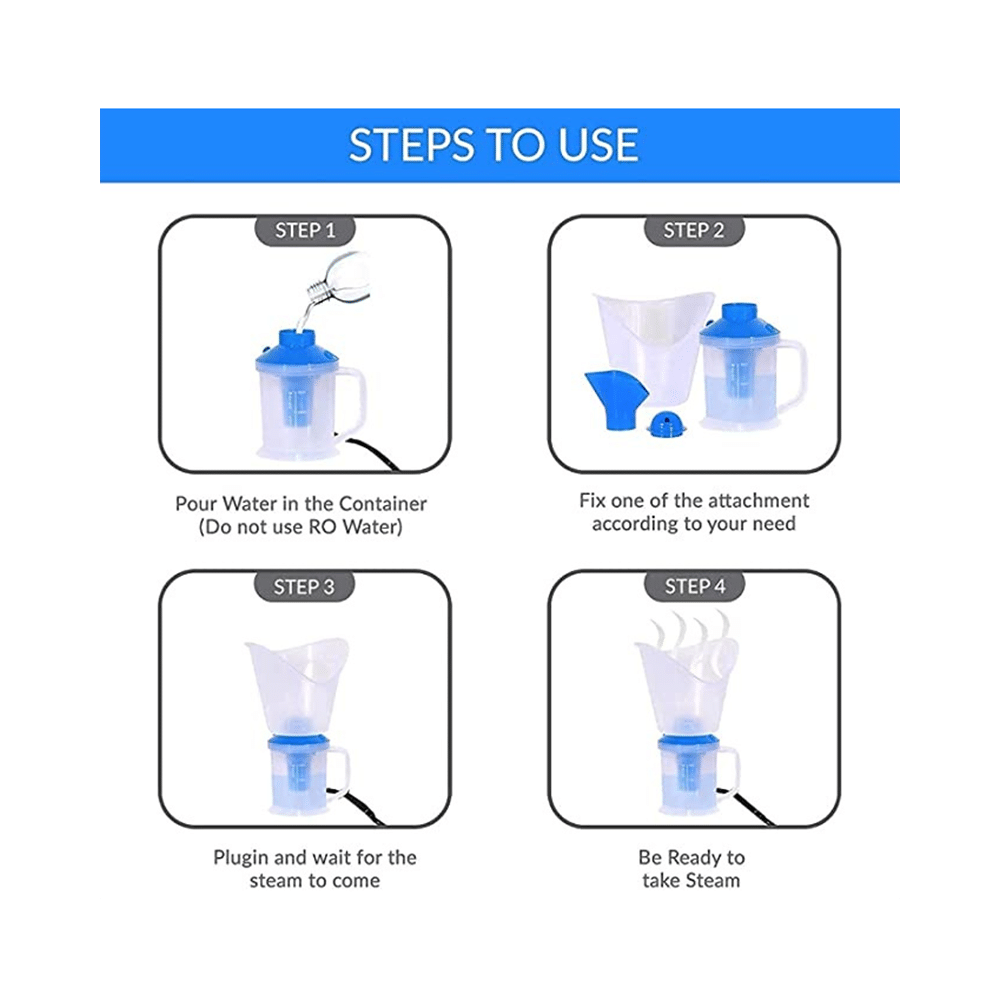 STEPS TO USE

STEP 1

Pour Water in the Container (Do not use RO Water)

STEP 2

Fix one of the attachment according to your need

STEP 3

Plugin and wait for the steam to come

STEP 4

Be Ready to take Steam