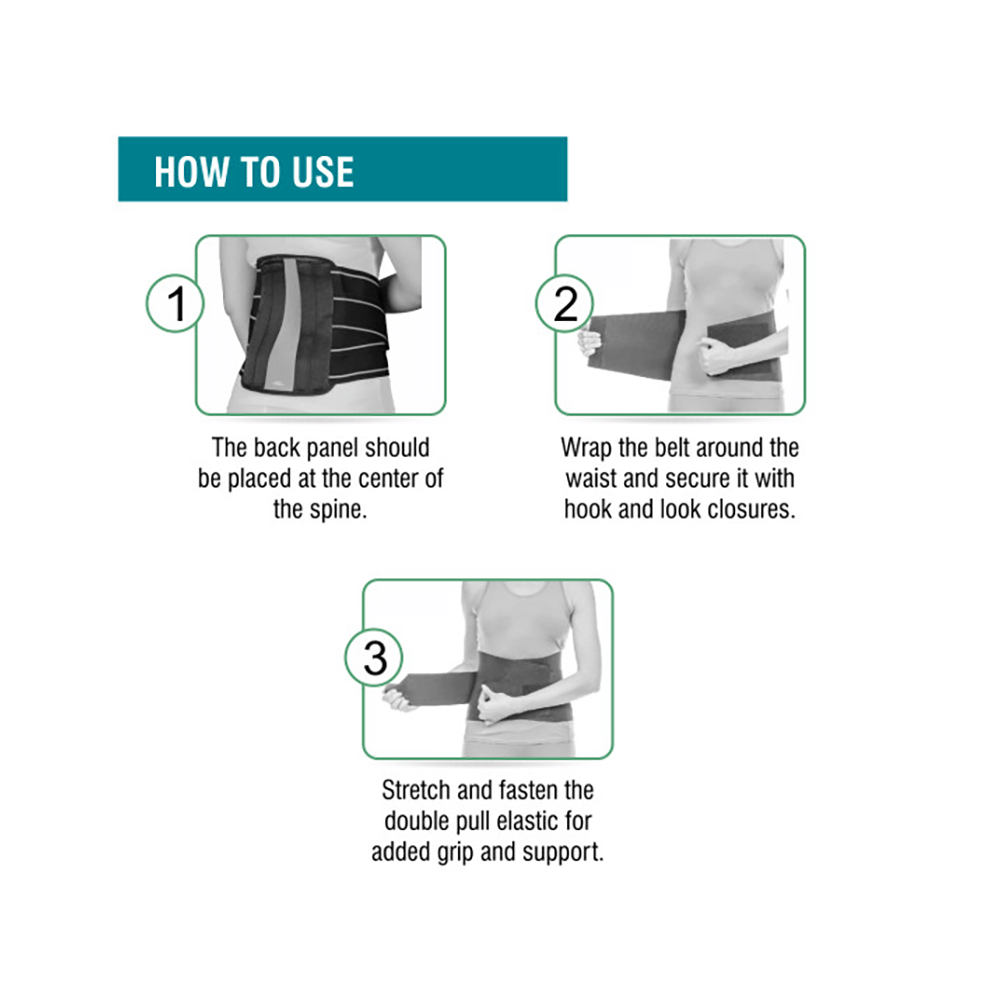 HOW TO USE

1

The back panel should be placed at the center of the spine.

2

Wrap the belt around the waist and secure it with hook and look closures.

3

Stretch and fasten the double pull elastic for added grip and support.