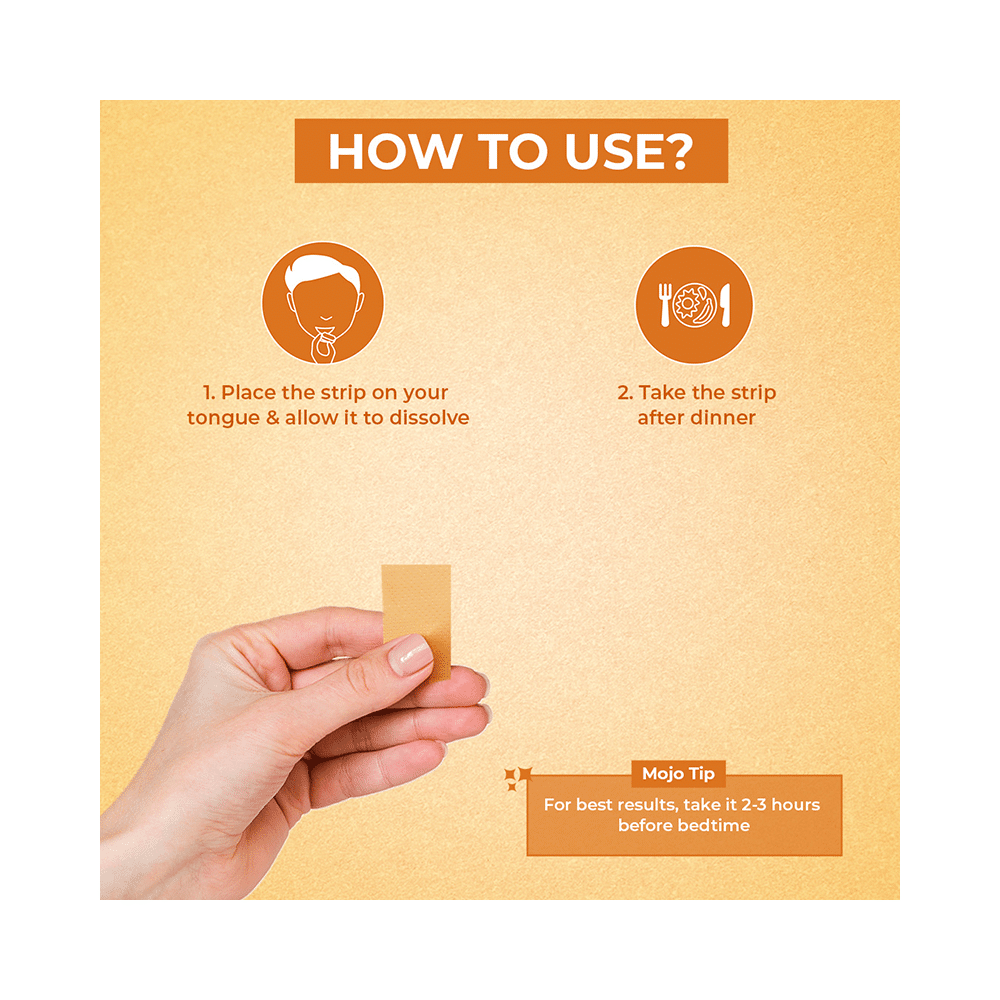 HOW TO USE?

1. Place the strip on your tongue & allow it to dissolve

2. Take the strip after dinner

Mojo Tip

For best results, take it 2-3 hours before bedtime