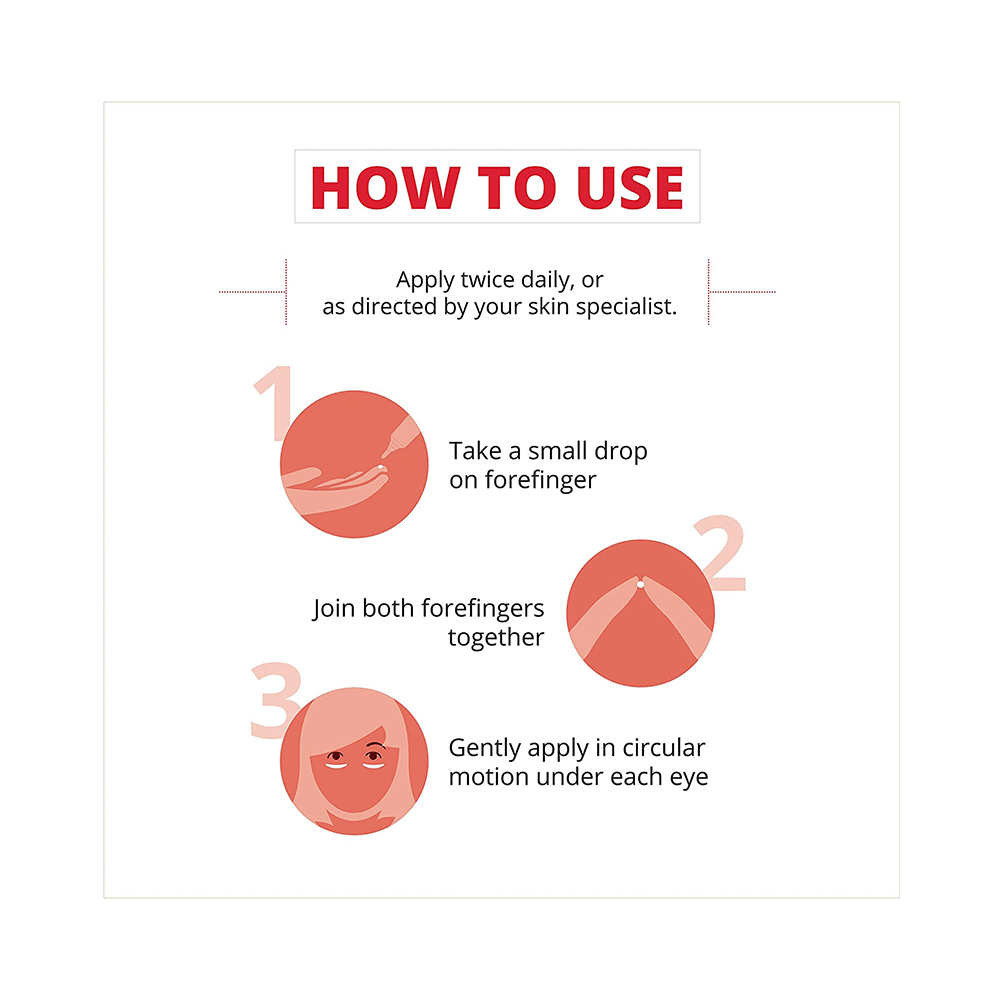 HOW TO USE

Apply twice daily, or as directed by your skin specialist.

1

Take a small drop on forefinger

2

Join both forefingers together

3

Gently apply in circular motion under each eye