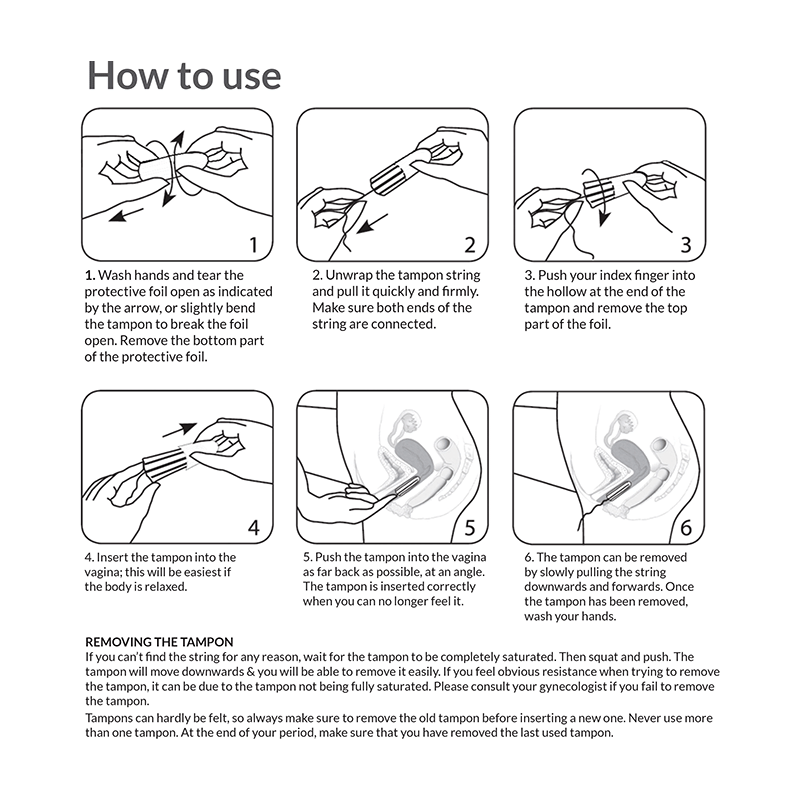 How to use

1

1. Wash hands and tear the protective foil open as indicated by the arrow, or slightly bend the tampon to break the foil open. Remove the bottom part of the protective foil.

2

2. Unwrap the tampon string and pull it quickly and firmly. Make sure both ends of the string are connected.

3

3. Push your index finger into the hollow at the end of the tampon and remove the top part of the foil.

4

4. Insert the tampon into the vagina; this will be easiest if the body is relaxed.

5

5. Push the tampon into the vagina as far back as possible, at an angle. The tampon is inserted correctly when you can no longer feel it.

6

6. The tampon can be removed by slowly pulling the string downwards and forwards. Once the tampon has been removed, wash your hands.

REMOVING THE TAMPON
If you can't find the string for any reason, wait for the tampon to be completely saturated. Then squat and push. The tampon will move downwards & you will be able to remove it easily. If you feel obvious resistance when trying to remove the tampon, it can be due to the tampon not being fully saturated. Please consult your gynecologist if you fail to remove the tampon.

Tampons can hardly be felt, so always make sure to remove the old tampon before inserting a new one. Never use more than one tampon. At the end of your period, make sure that you have removed the last used tampon.