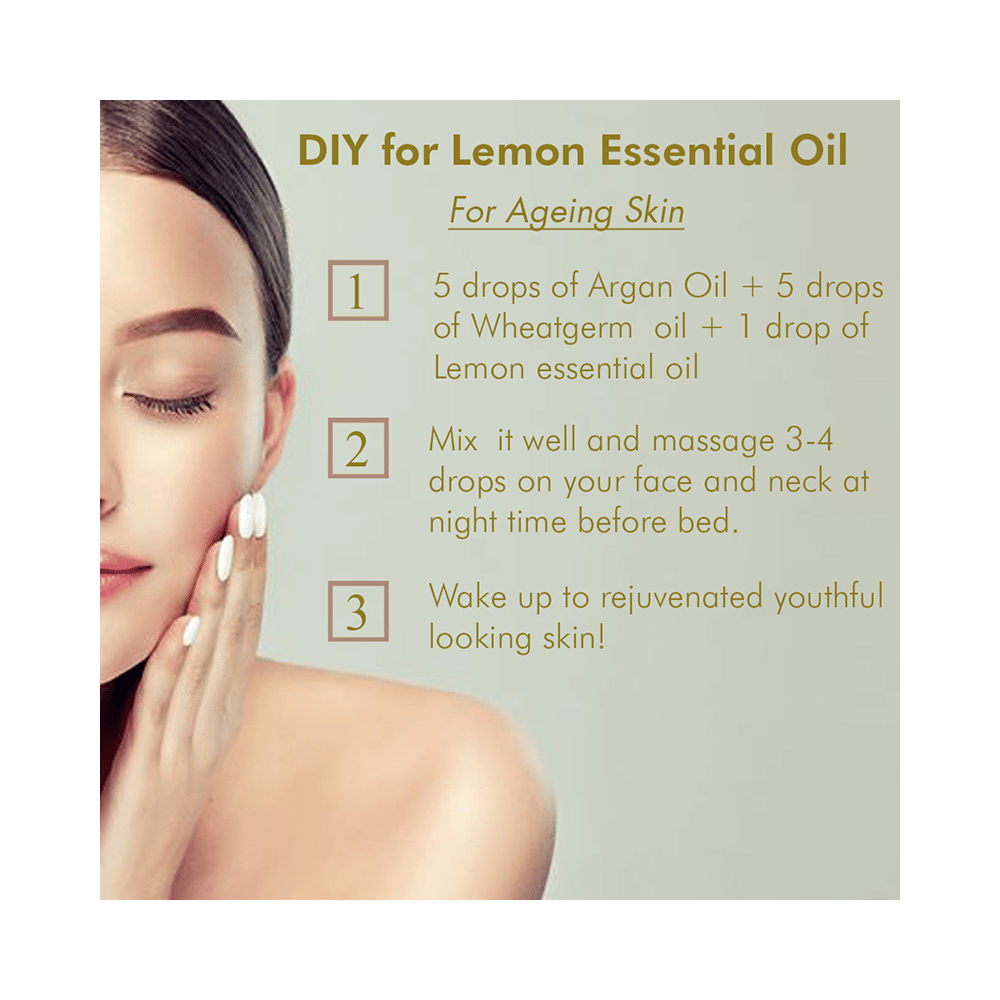 DIY for Lemon Essential Oil

For Ageing Skin

1 5 drops of Argan Oil + 5 drops of Wheatgerm oil + 1 drop of Lemon essential oil

2 Mix it well and massage 3-4 drops on your face and neck at night time before bed.

3 Wake up to rejuvenated youthful looking skin!