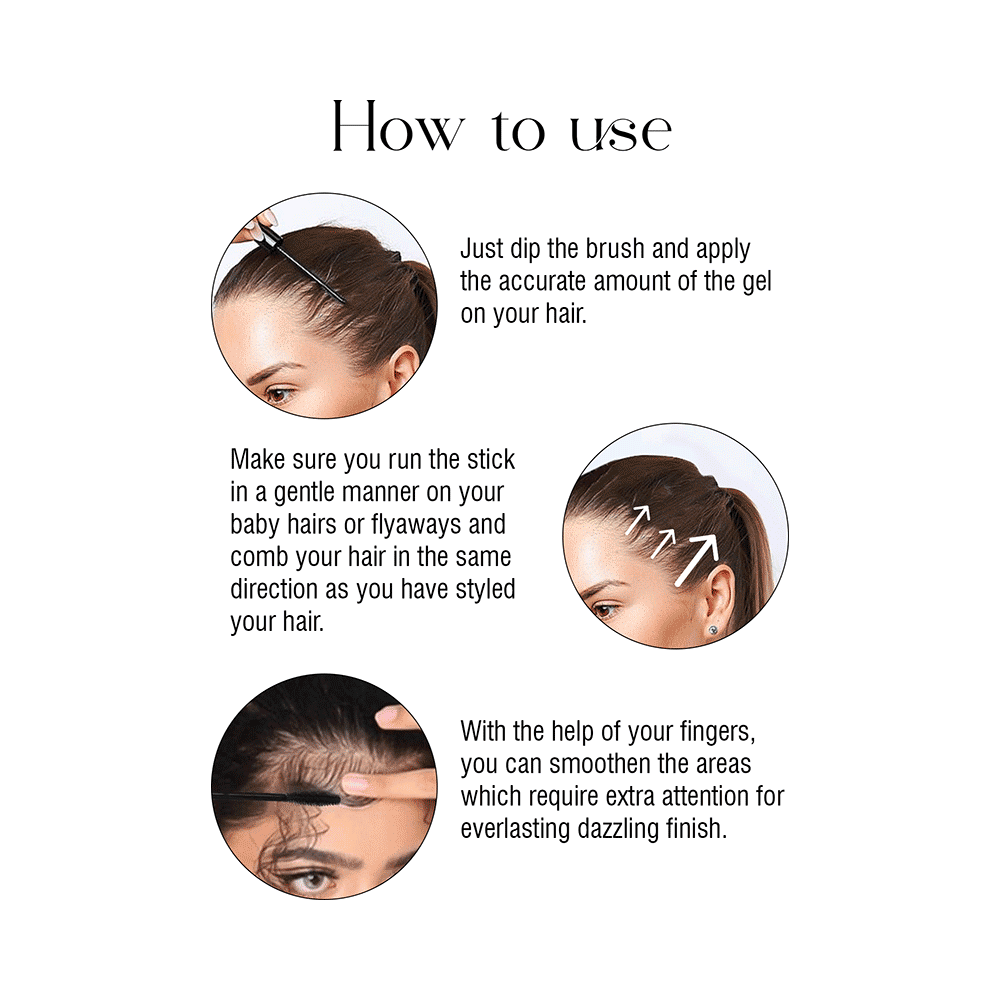 How to use

Just dip the brush and apply the accurate amount of the gel on your hair.

Make sure you run the stick in a gentle manner on your baby hairs or flyaways and comb your hair in the same direction as you have styled your hair.

With the help of your fingers, you can smoothen the areas which require extra attention for everlasting dazzling finish.