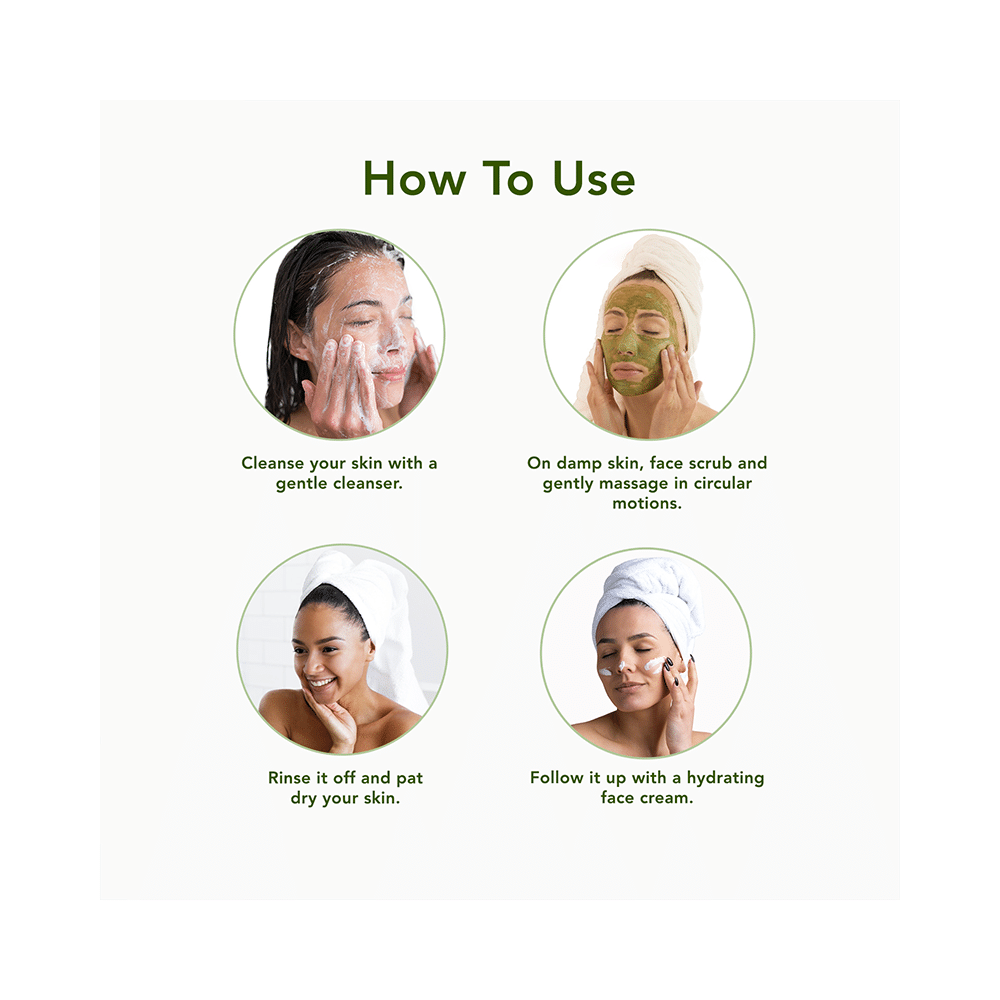 How To Use

Cleanse your skin with a gentle cleanser.

On damp skin, face scrub and gently massage in circular motions.

Rinse it off and pat dry your skin.

Follow it up with a hydrating face cream.