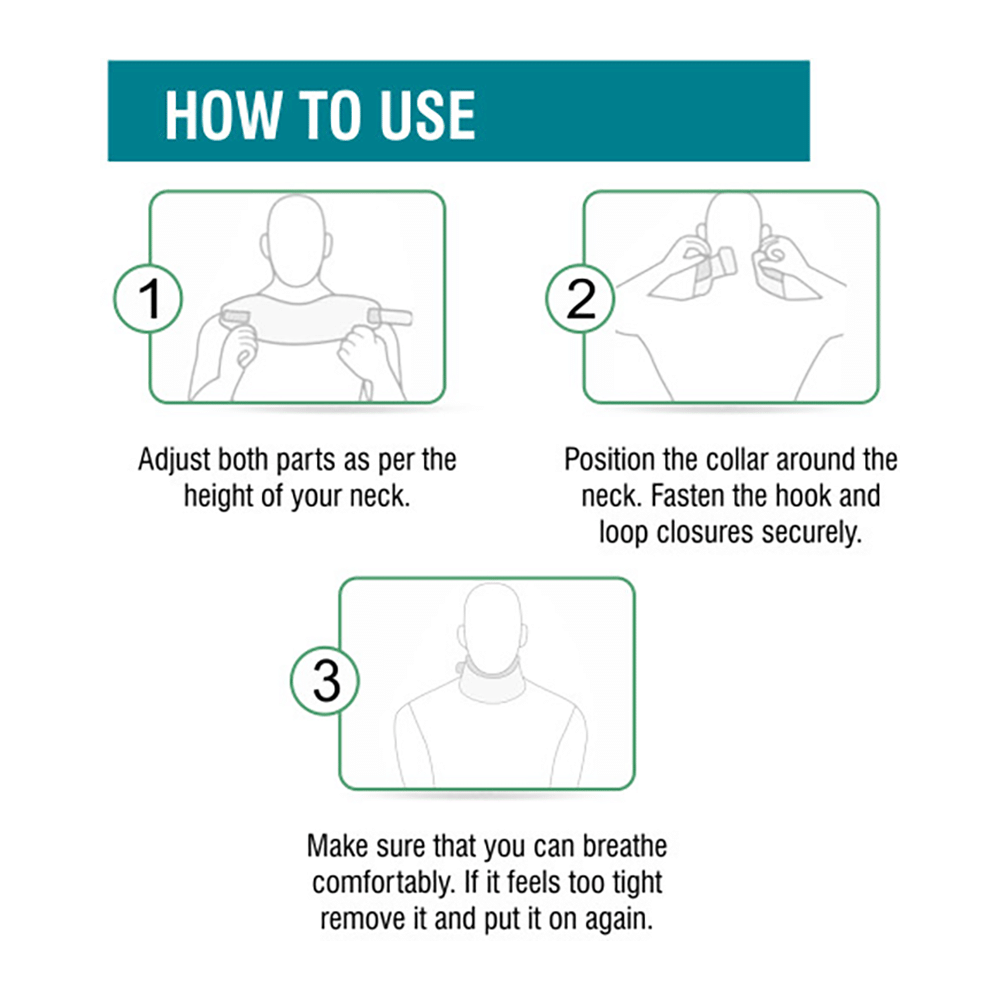 HOW TO USE

1

Adjust both parts as per the height of your neck.

2

Position the collar around the neck. Fasten the hook and loop closures securely.

3

Make sure that you can breathe comfortably. If it feels too tight remove it and put it on again.