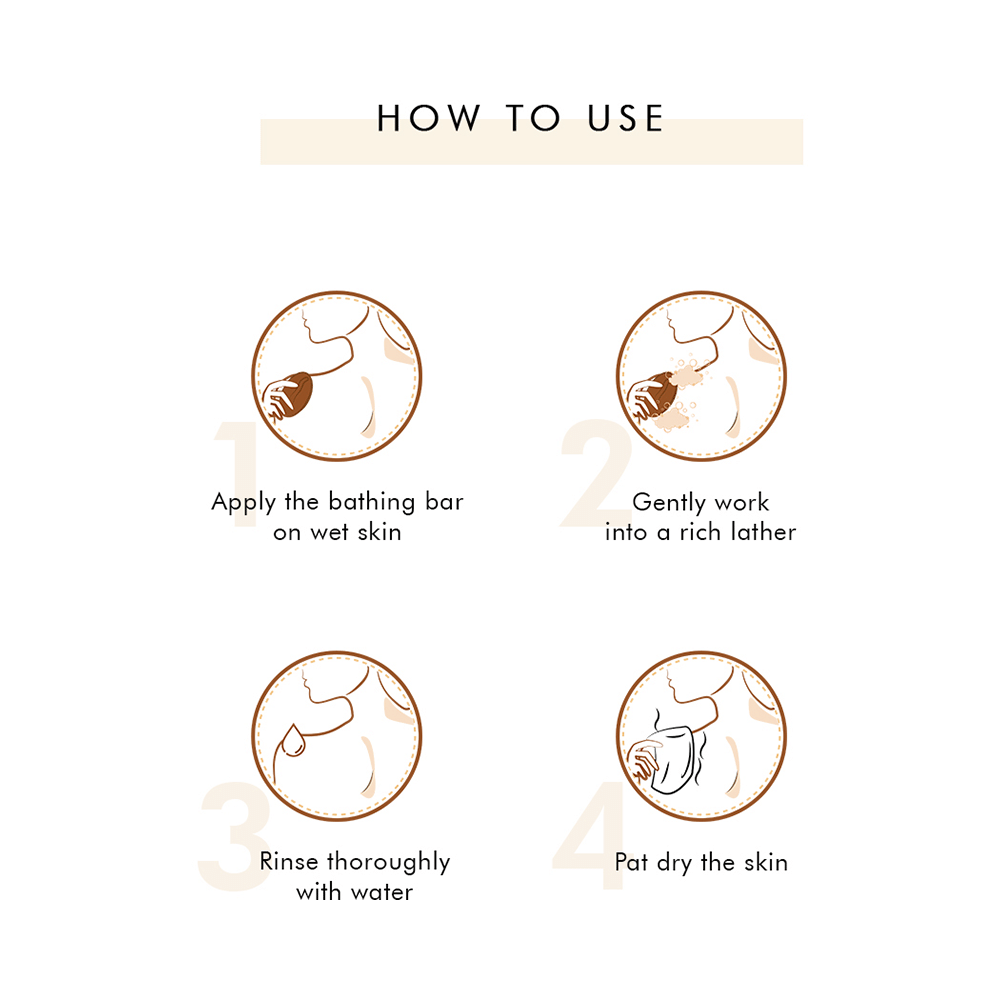 HOW TO USE

1
Apply the bathing bar on wet skin

2
Gently work into a rich lather

3
Rinse thoroughly with water

4
Pat dry the skin