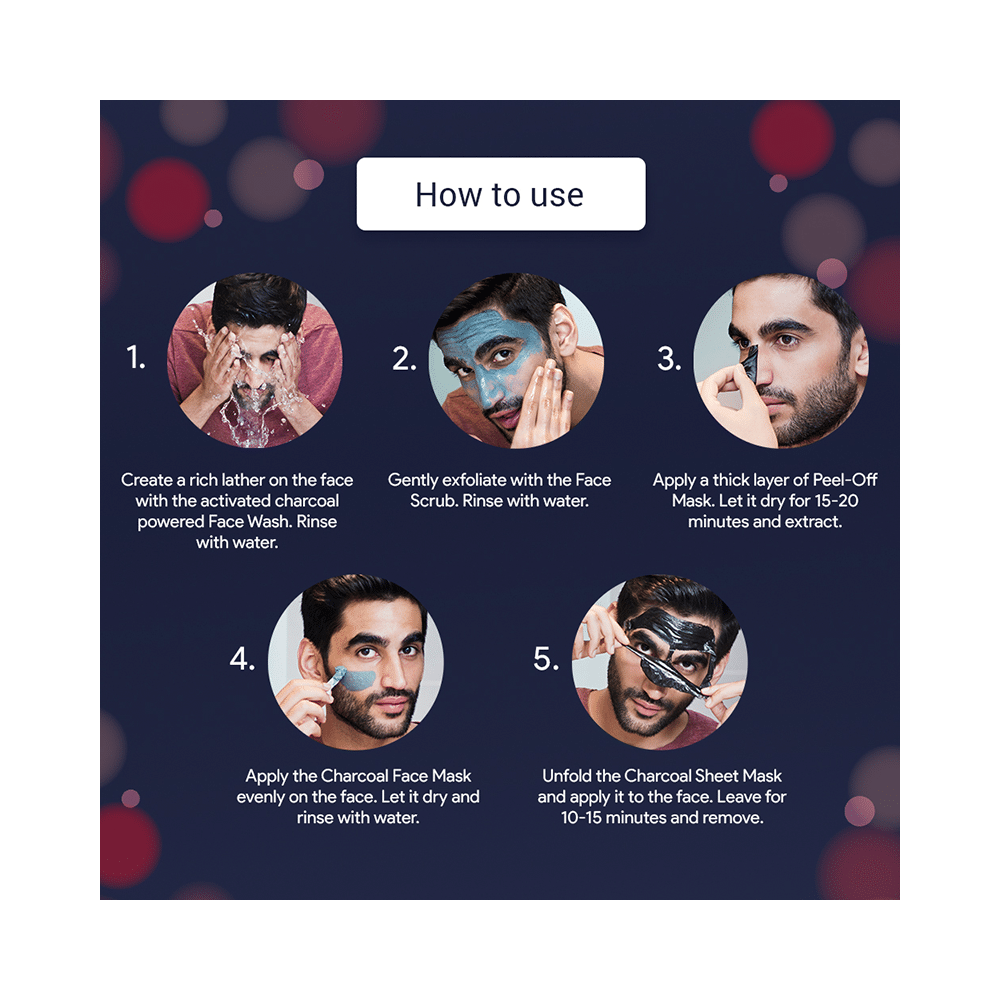 How to use

1.

Create a rich lather on the face with the activated charcoal powered Face Wash. Rinse with water.

2.

Gently exfoliate with the Face Scrub. Rinse with water.

3.

Apply a thick layer of Peel-Off Mask. Let it dry for 15-20 minutes and extract.

4.

Apply the Charcoal Face Mask evenly on the face. Let it dry and rinse with water.

5.

Unfold the Charcoal Sheet Mask and apply it to the face. Leave for 10-15 minutes and remove.