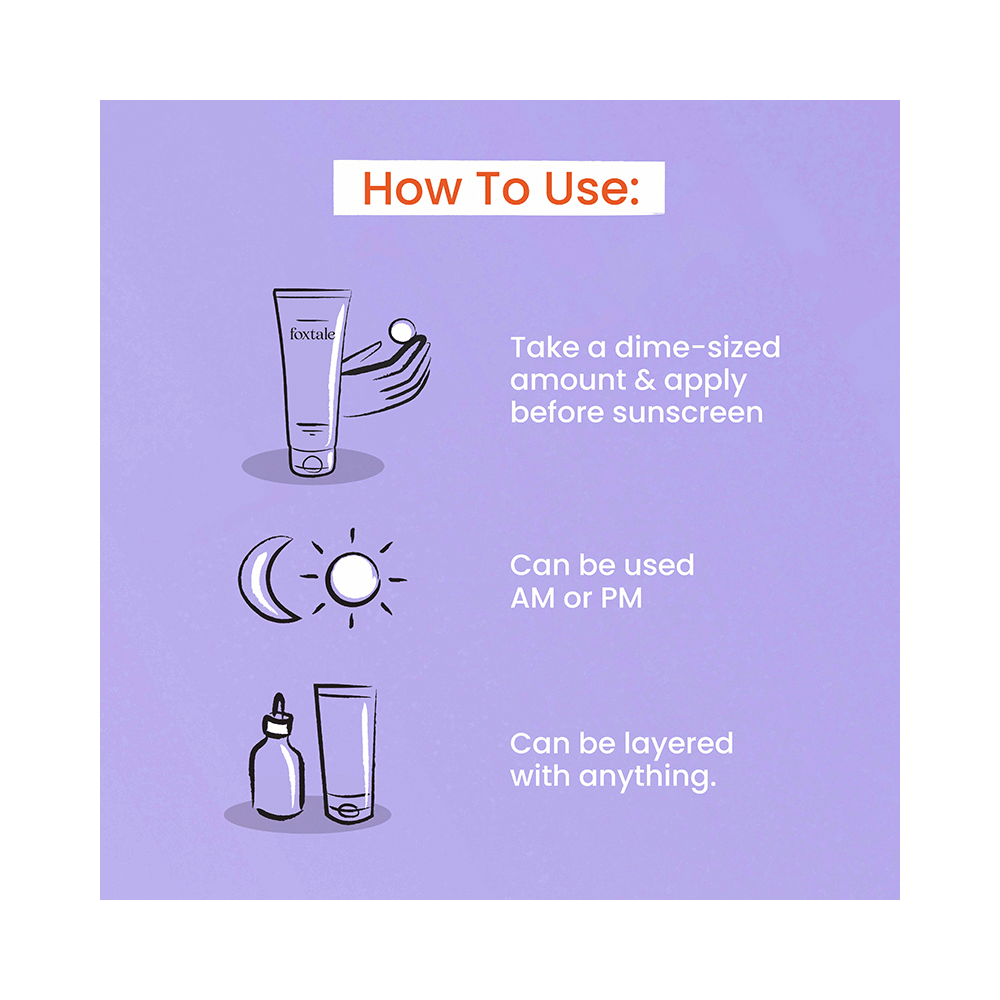 How To Use:

foxtale

Take a dime-sized amount & apply before sunscreen

Can be used AM or PM

Can be layered with anything.