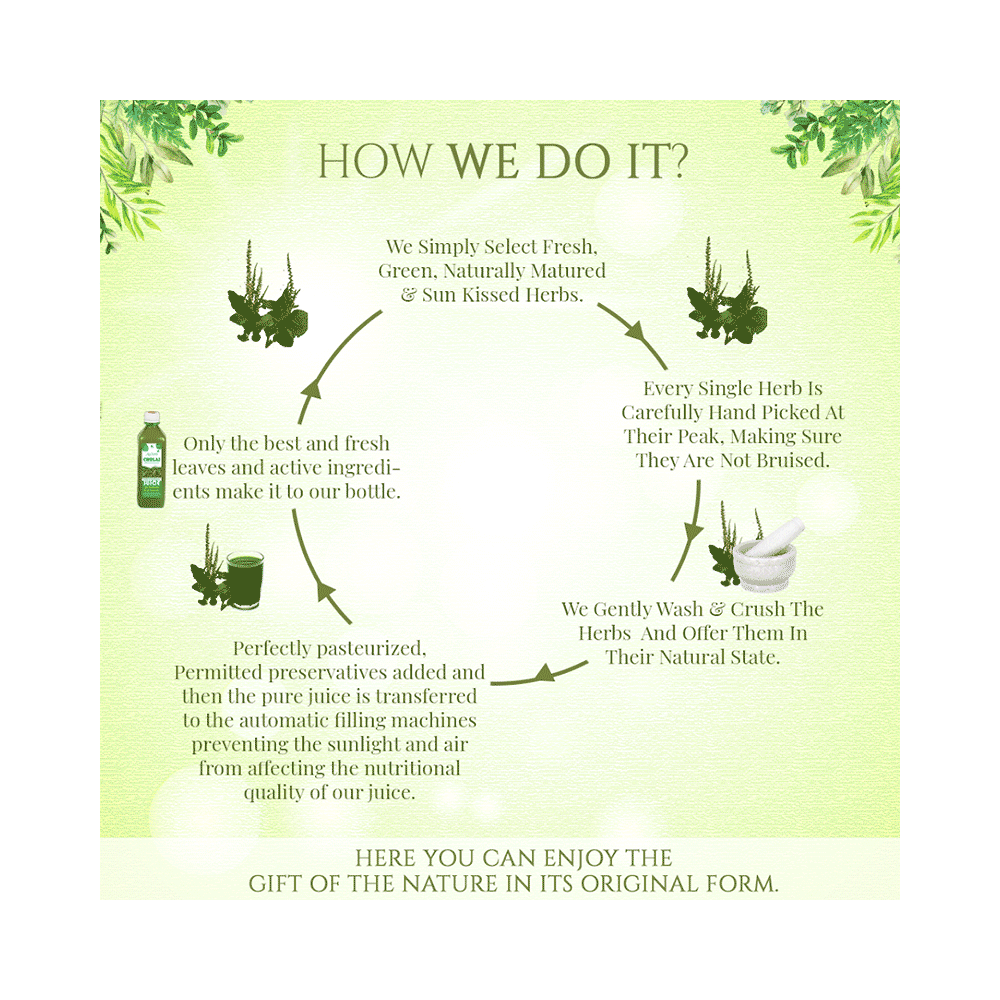 HOW WE DO IT?

We Simply Select Fresh, Green, Naturally Matured & Sun Kissed Herbs.

Every Single Herb Is Carefully Hand Picked At Their Peak, Making Sure They Are Not Bruised.

We Gently Wash & Crush The Herbs And Offer Them In Their Natural State.

Perfectly pasteurized, Permitted preservatives added and then the pure juice is transferred to the automatic filling machines preventing the sunlight and air from affecting the nutritional quality of our juice.

Only the best and fresh leaves and active ingredients make it to our bottle.

HERE YOU CAN ENJOY THE GIFT OF THE NATURE IN ITS ORIGINAL FORM.