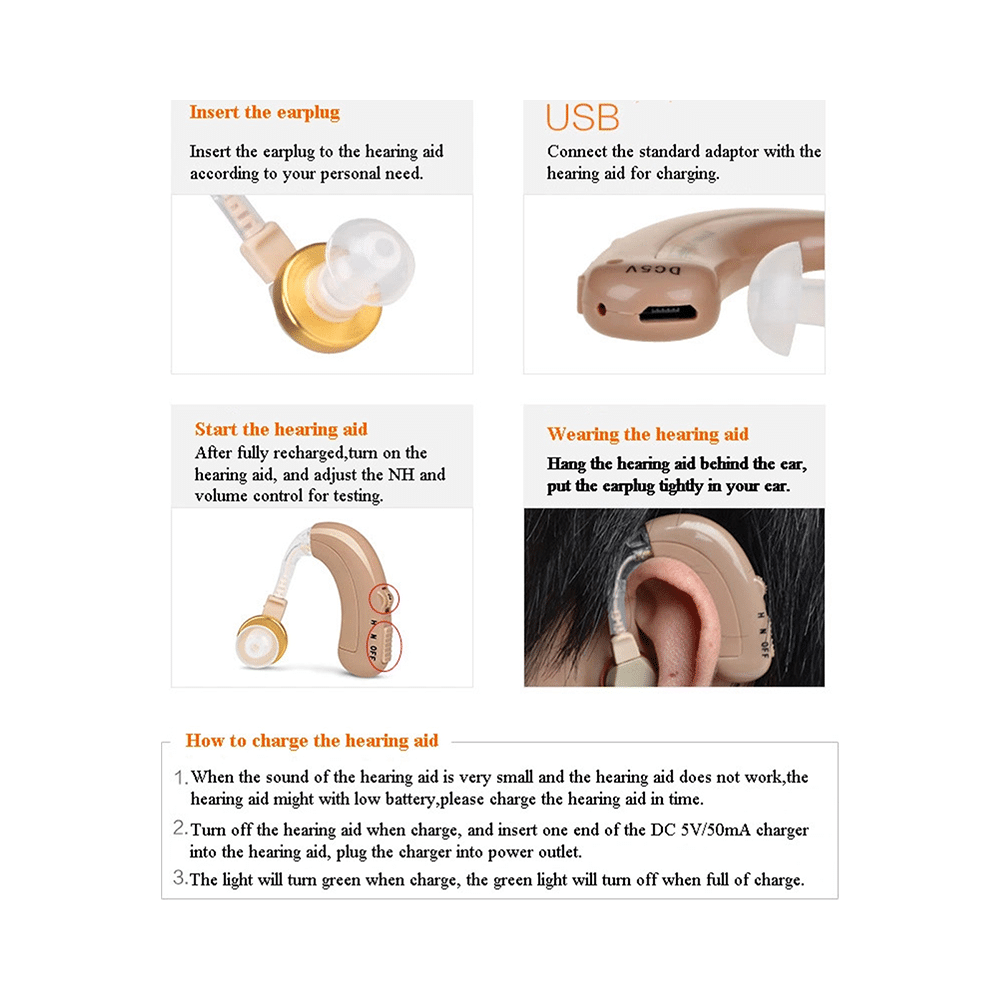 Insert the earplug

Insert the earplug to the hearing aid according to your personal need.

USB

Connect the standard adaptor with the hearing aid for charging.

DC5V

Start the hearing aid

After fully recharged,turn on the hearing aid, and adjust the NH and volume control for testing.

H N OFF

Wearing the hearing aid

Hang the hearing aid behind the ear, put the earplug tightly in your ear.

H N OFF

How to charge the hearing aid

1. When the sound of the hearing aid is very small and the hearing aid does not work,the hearing aid might with low battery,please charge the hearing aid in time.

2. Turn off the hearing aid when charge, and insert one end of the DC 5V/50mA charger into the hearing aid, plug the charger into power outlet.

3. The light will turn green when charge, the green light will turn off when full of charge.