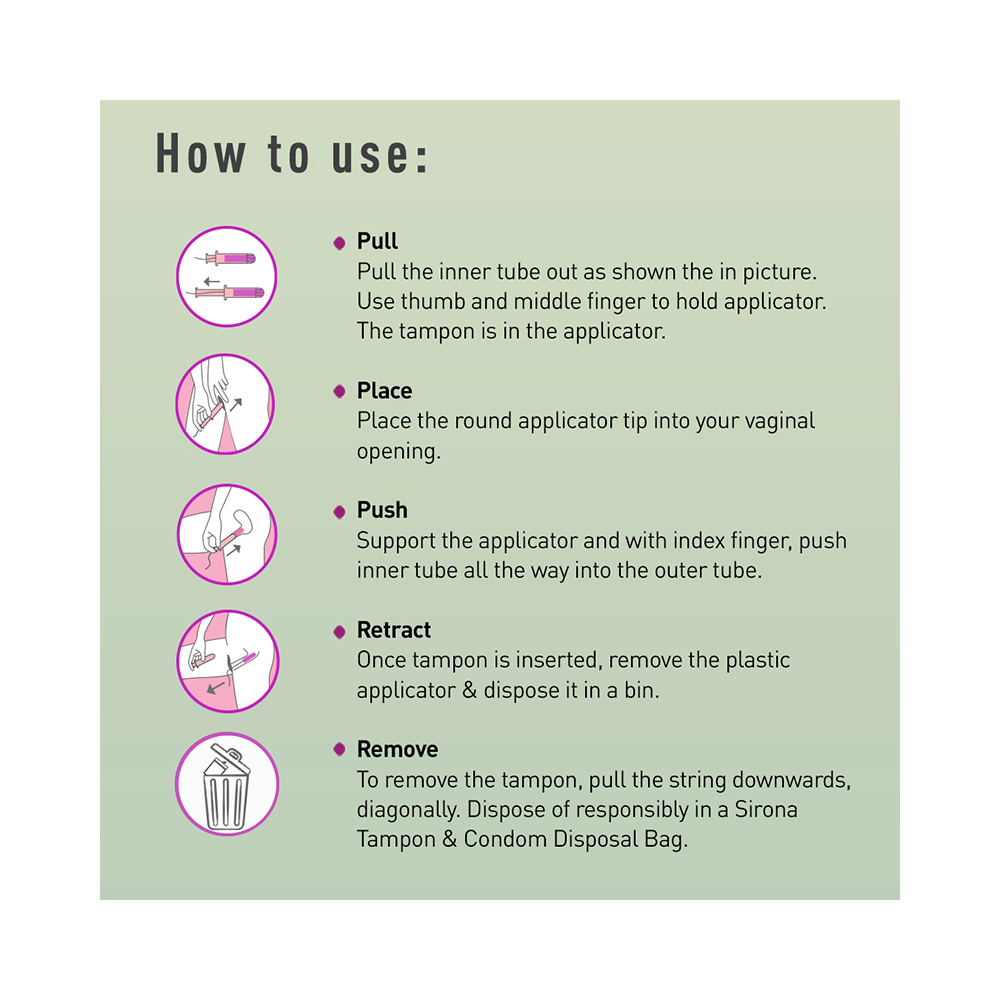 How to use:

Pull
Pull the inner tube out as shown the in picture. Use thumb and middle finger to hold applicator. The tampon is in the applicator.

Place
Place the round applicator tip into your vaginal opening.

Push
Support the applicator and with index finger, push inner tube all the way into the outer tube.

Retract
Once tampon is inserted, remove the plastic applicator & dispose it in a bin.

Remove
To remove the tampon, pull the string downwards, diagonally. Dispose of responsibly in a Sirona Tampon & Condom Disposal Bag.