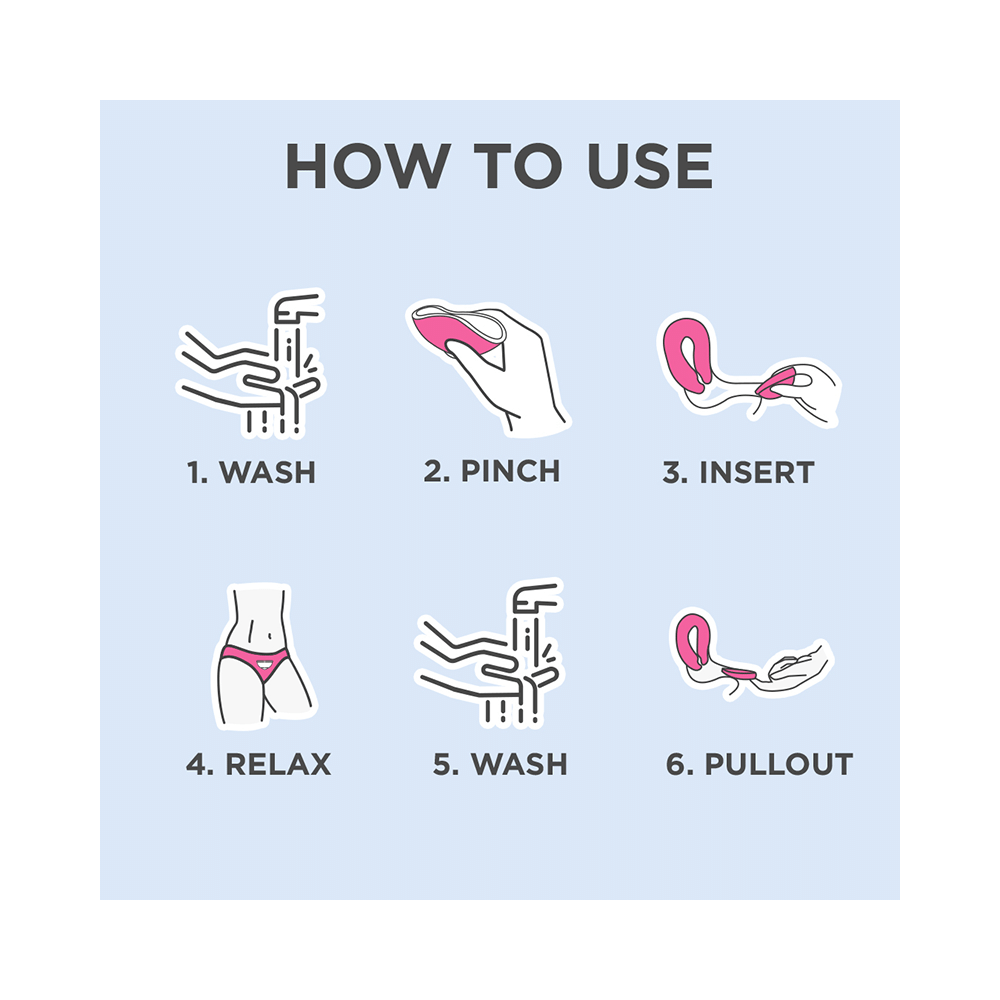 HOW TO USE

1. WASH

2. PINCH

3. INSERT

4. RELAX

5. WASH

6. PULLOUT