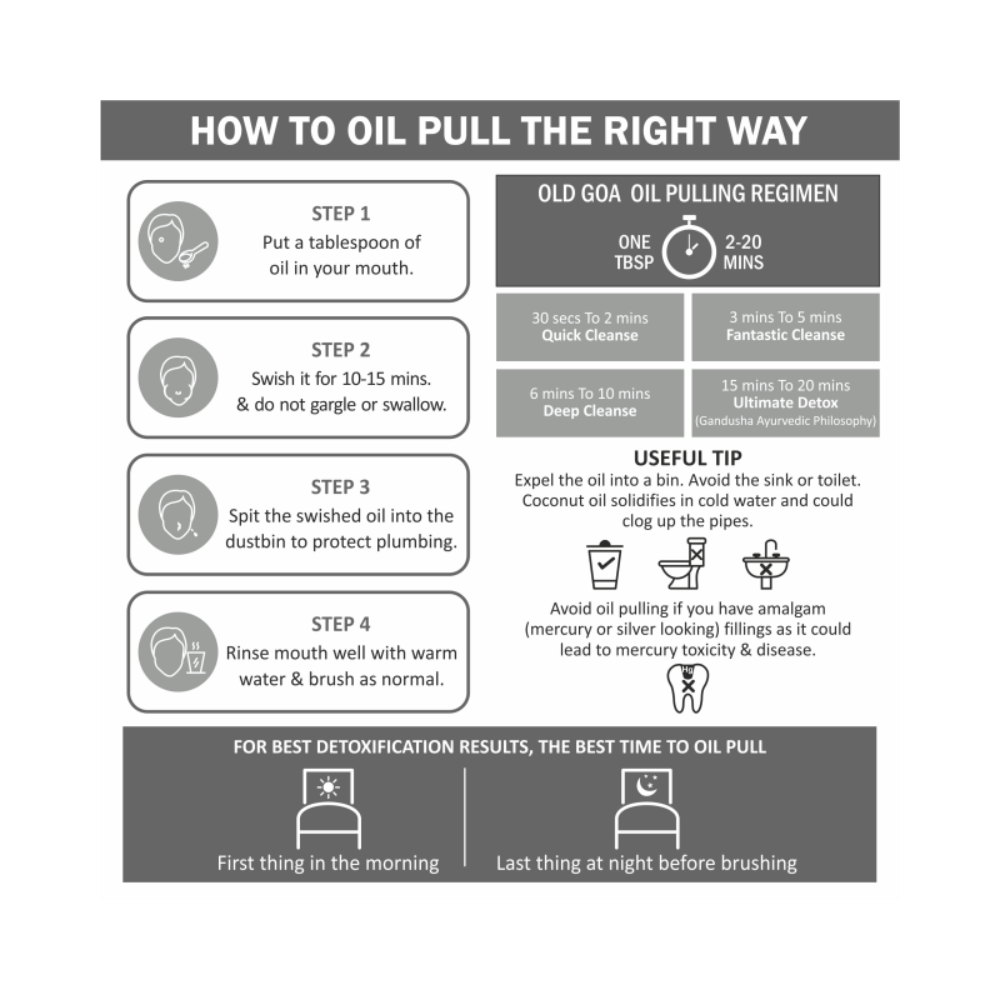 HOW TO OIL PULL THE RIGHT WAY

STEP 1
Put a tablespoon of oil in your mouth.

STEP 2
Swish it for 10-15 mins. & do not gargle or swallow.

STEP 3
Spit the swished oil into the dustbin to protect plumbing.

STEP 4
Rinse mouth well with warm water & brush as normal.

OLD GOA OIL PULLING REGIMEN

ONE TBSP

2-20 MINS

30 secs To 2 mins
Quick Cleanse

3 mins To 5 mins
Fantastic Cleanse

6 mins To 10 mins
Deep Cleanse

15 mins To 20 mins
Ultimate Detox
(Gandusha Ayurvedic Philosophy)

USEFUL TIP
Expel the oil into a bin. Avoid the sink or toilet. Coconut oil solidifies in cold water and could clog up the pipes.

Avoid oil pulling if you have amalgam (mercury or silver looking) fillings as it could lead to mercury toxicity & disease.

Hg

FOR BEST DETOXIFICATION RESULTS, THE BEST TIME TO OIL PULL

First thing in the morning

Last thing at night before brushing