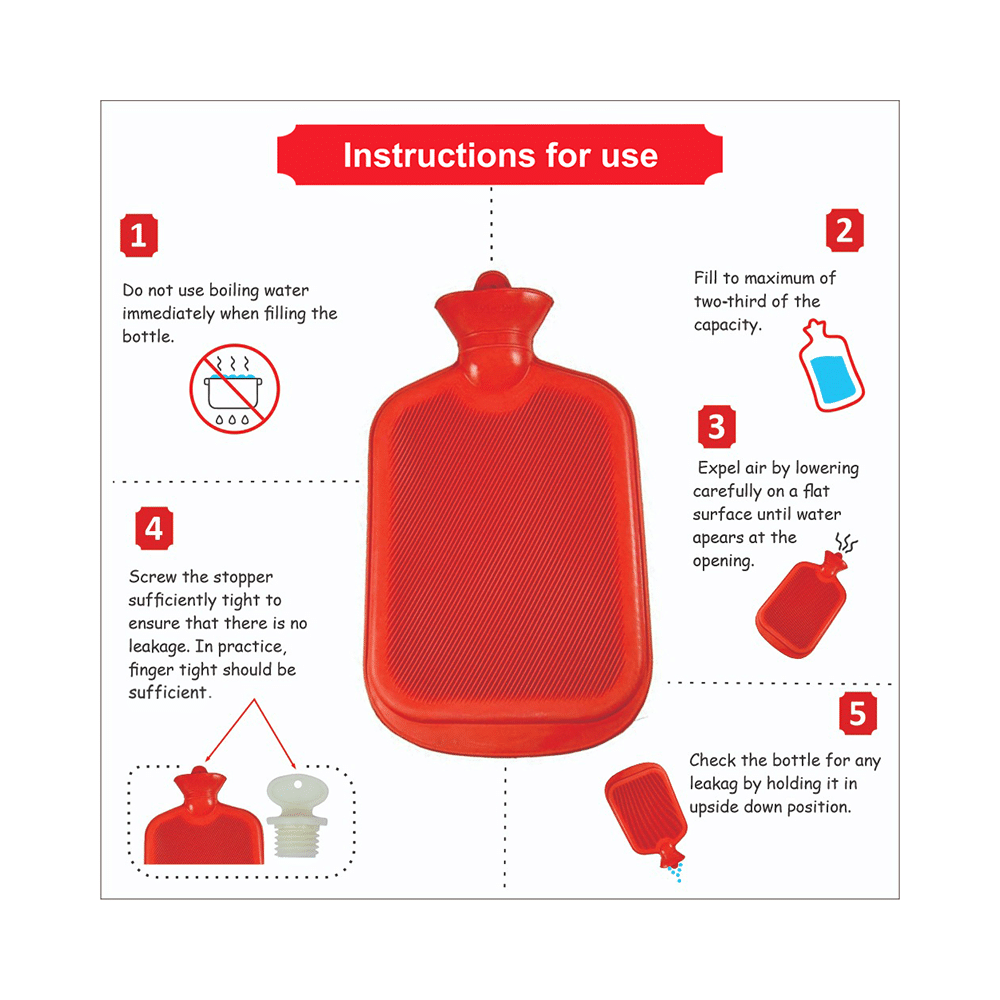 Instructions for use

1

Do not use boiling water immediately when filling the bottle.

2

Fill to maximum of two-third of the capacity.

3

Expel air by lowering carefully on a flat surface until water apears at the opening.

4

Screw the stopper sufficiently tight to ensure that there is no leakage. In practice, finger tight should be sufficient.

5

Check the bottle for any leakag by holding it in upside down position.