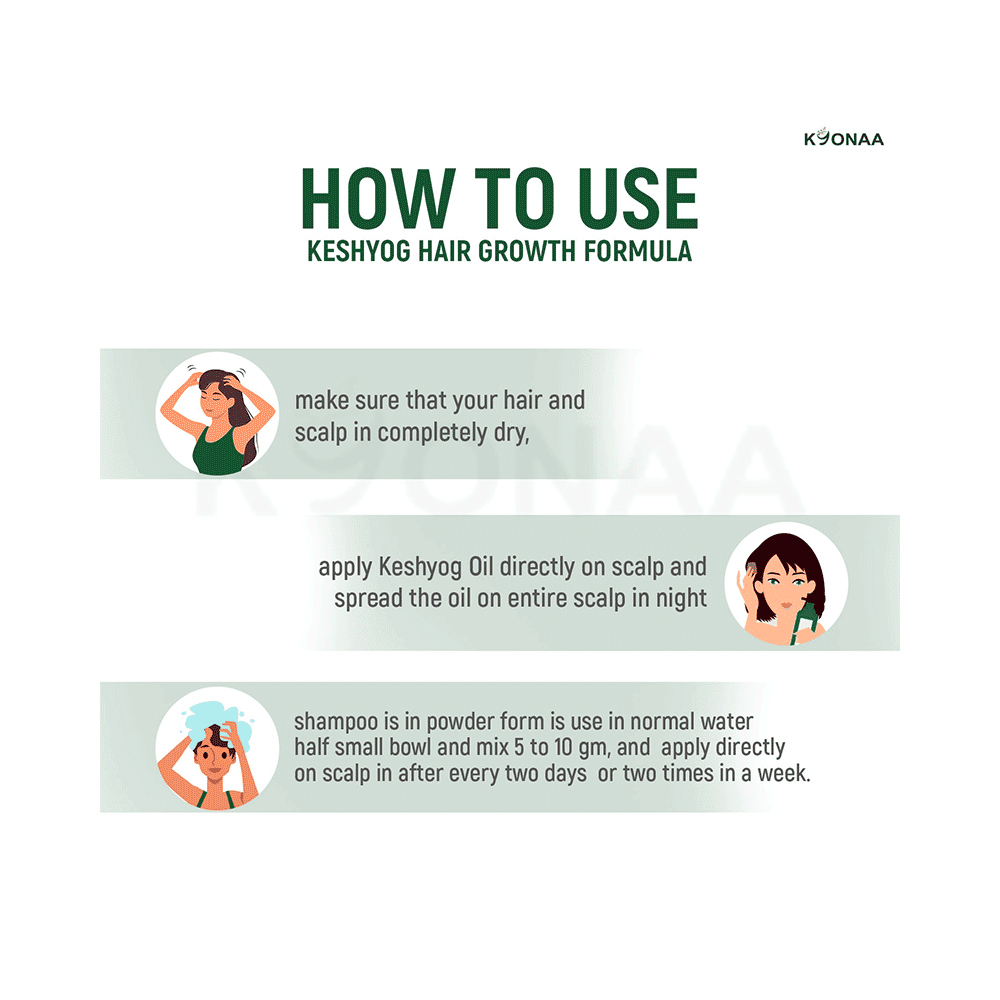 KYONAA

HOW TO USE
KESHYOG HAIR GROWTH FORMULA

make sure that your hair and scalp in completely dry,

KYONAA

apply Keshyog Oil directly on scalp and spread the oil on entire scalp in night

shampoo is in powder form is use in normal water half small bowl and mix 5 to 10 gm, and apply directly on scalp in after every two days or two times in a week.