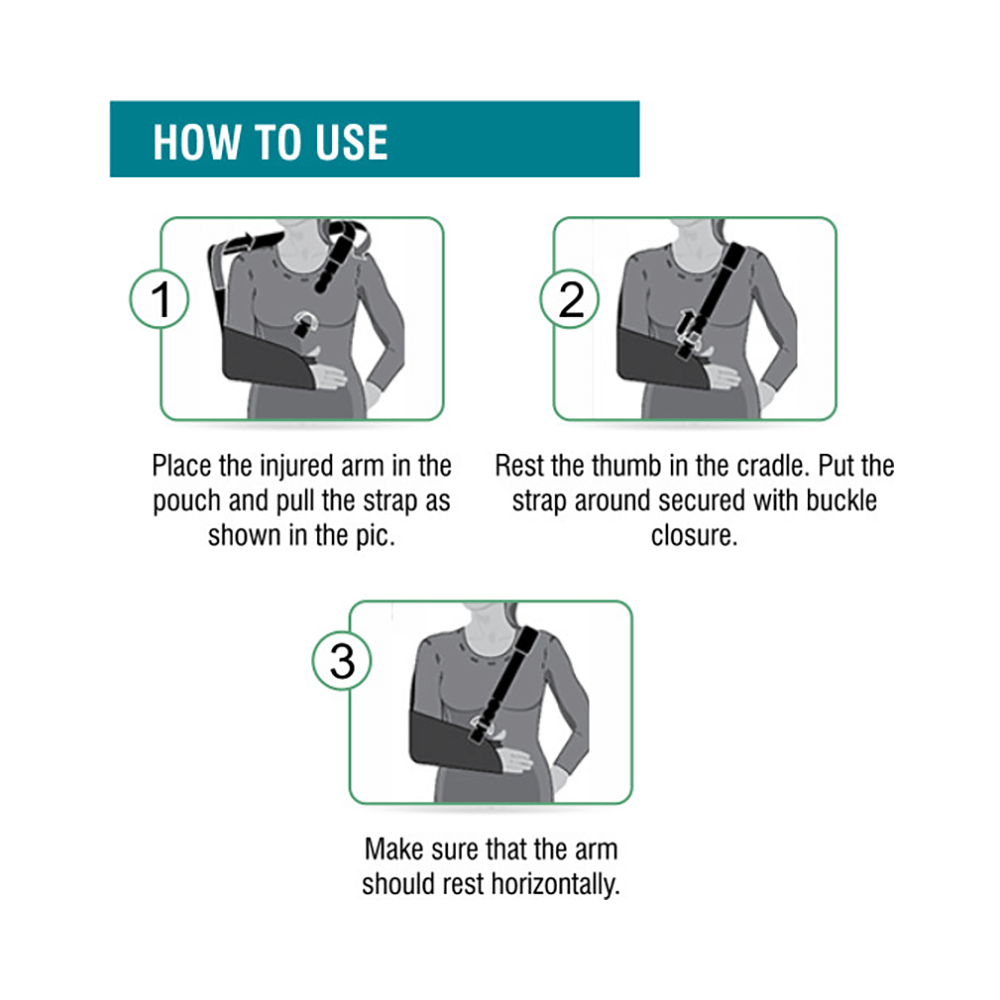 HOW TO USE

1

Place the injured arm in the pouch and pull the strap as shown in the pic.

2

Rest the thumb in the cradle. Put the strap around secured with buckle closure.

3

Make sure that the arm should rest horizontally.