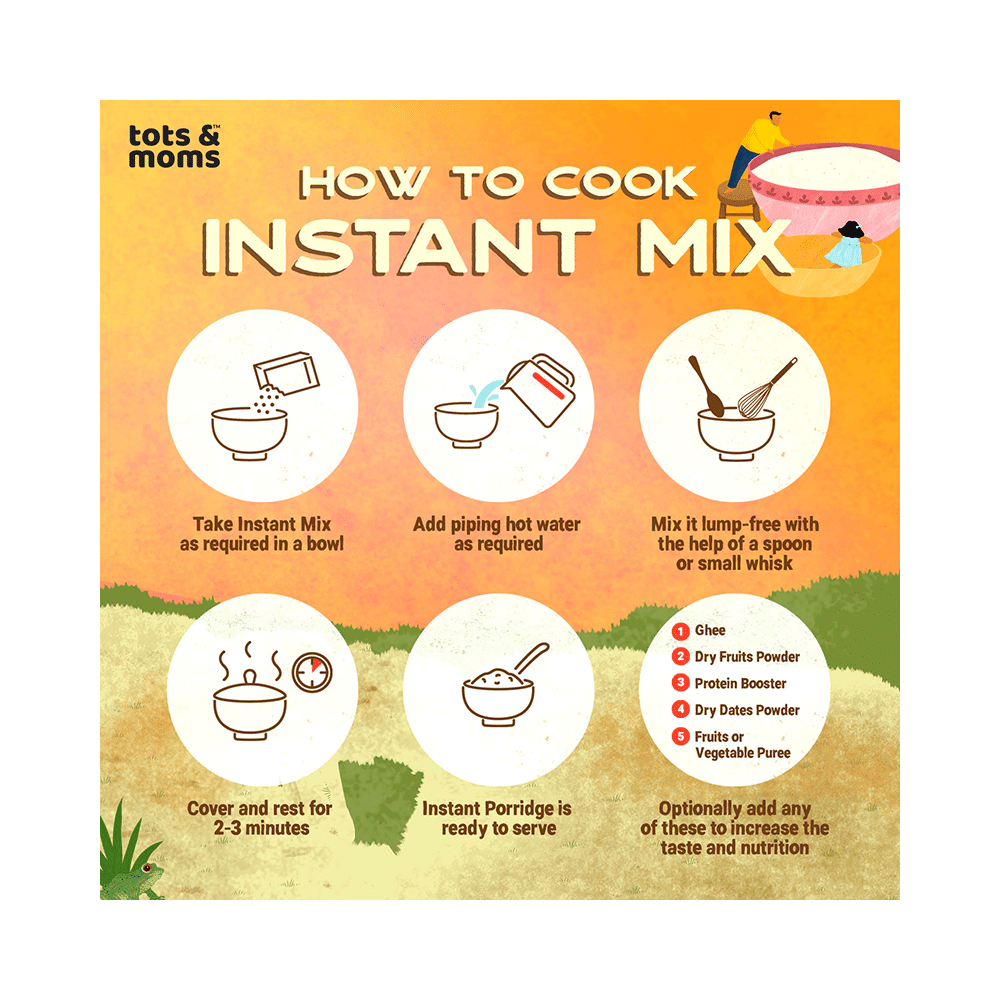 tots & moms™

HOW TO COOK INSTANT MIX

Take Instant Mix as required in a bowl

Add piping hot water as required

Mix it lump-free with the help of a spoon or small whisk

Cover and rest for 2-3 minutes

Instant Porridge is ready to serve

1 Ghee
2 Dry Fruits Powder
3 Protein Booster
4 Dry Dates Powder
5 Fruits or Vegetable Puree

Optionally add any of these to increase the taste and nutrition