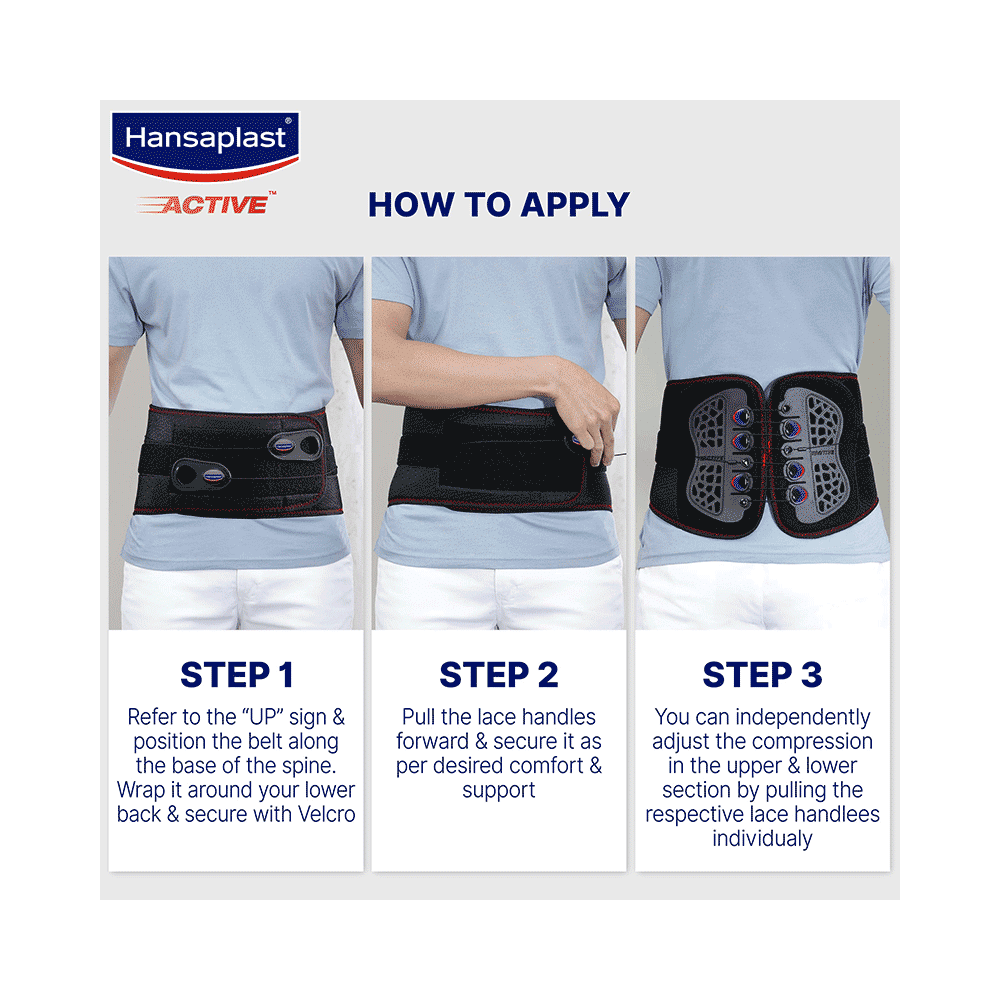 Hansaplast®
ACTIVE™

HOW TO APPLY

STEP 1
Refer to the "UP" sign & position the belt along the base of the spine. Wrap it around your lower back & secure with Velcro

STEP 2
Pull the lace handles forward & secure it as per desired comfort & support

STEP 3
You can independently adjust the compression in the upper & lower section by pulling the respective lace handlees individualy