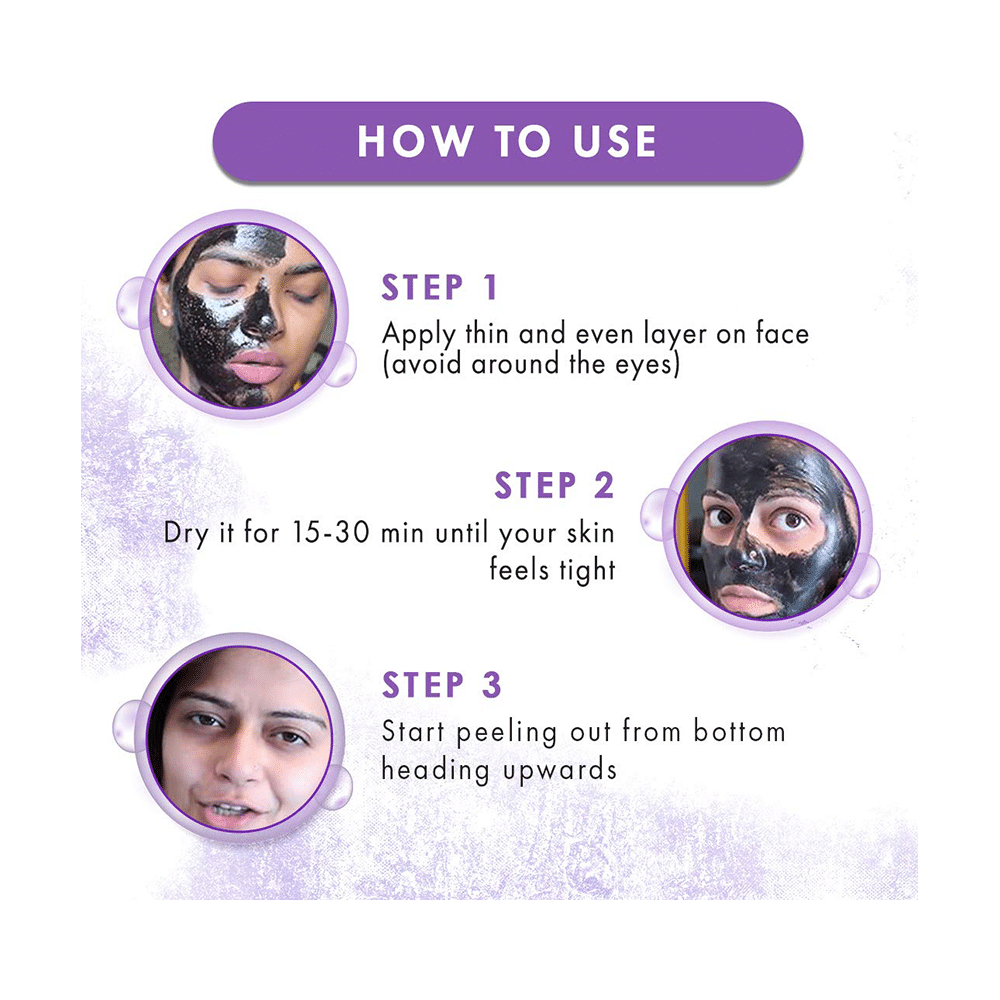 HOW TO USE

STEP 1
Apply thin and even layer on face (avoid around the eyes)

STEP 2
Dry it for 15-30 min until your skin feels tight

STEP 3
Start peeling out from bottom heading upwards