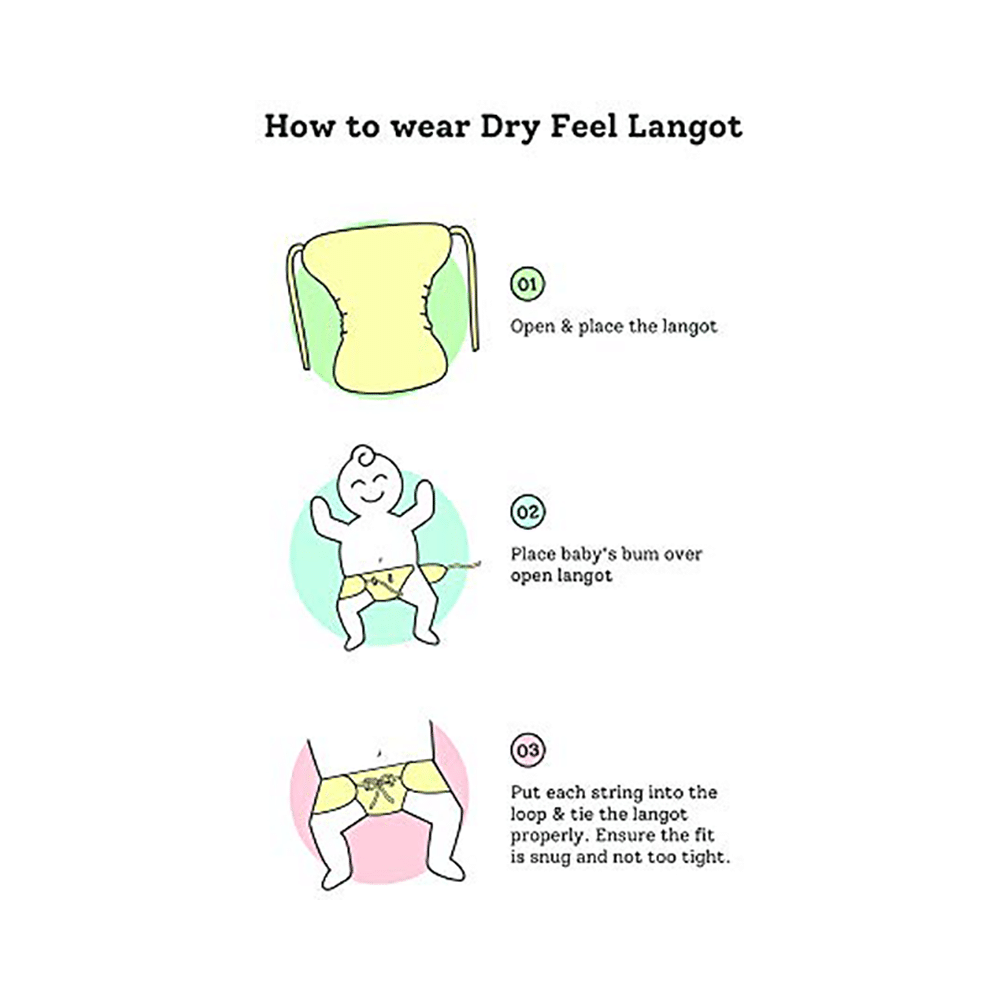 How to wear Dry Feel Langot

01

Open & place the langot

02

Place baby's bum over open langot

03

Put each string into the loop & tie the langot properly. Ensure the fit is snug and not too tight.