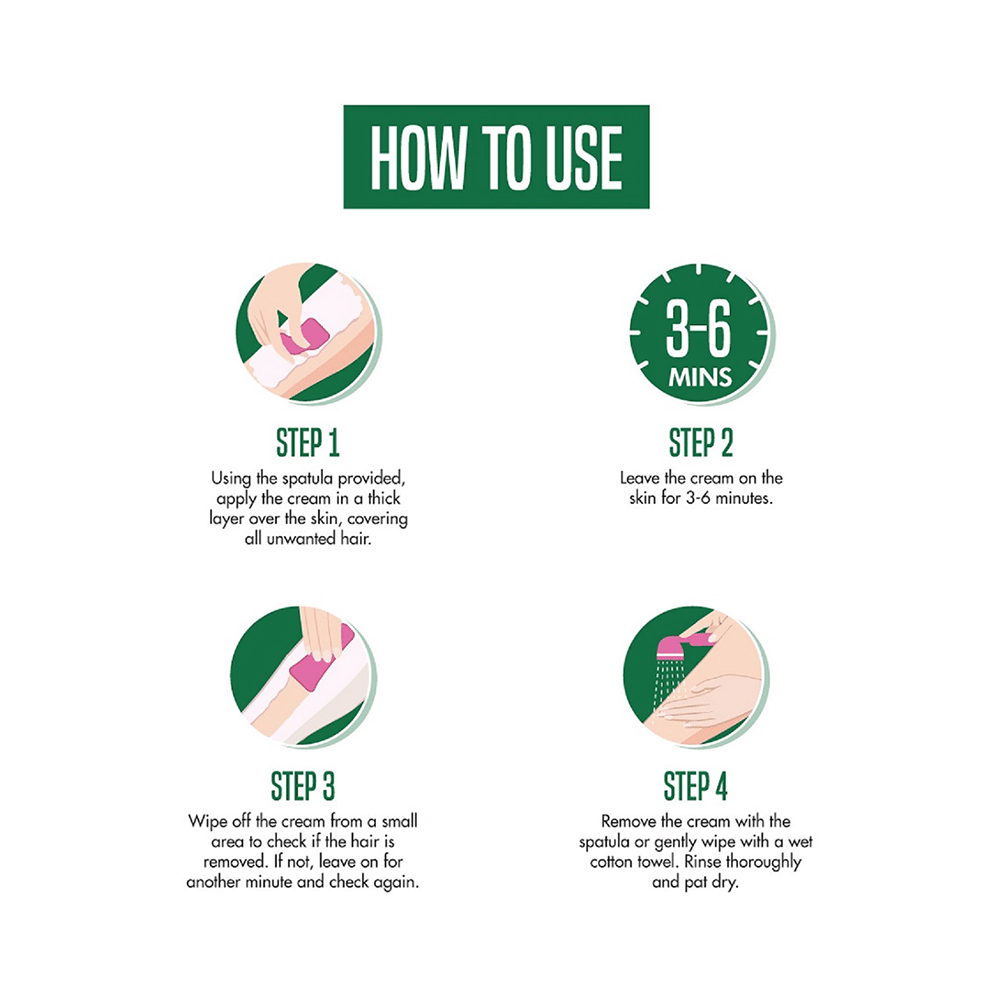 HOW TO USE

STEP 1
Using the spatula provided, apply the cream in a thick layer over the skin, covering all unwanted hair.

3-6
MINS

STEP 2
Leave the cream on the skin for 3-6 minutes.

STEP 3
Wipe off the cream from a small area to check if the hair is removed. If not, leave on for another minute and check again.

STEP 4
Remove the cream with the spatula or gently wipe with a wet cotton towel. Rinse thoroughly and pat dry.