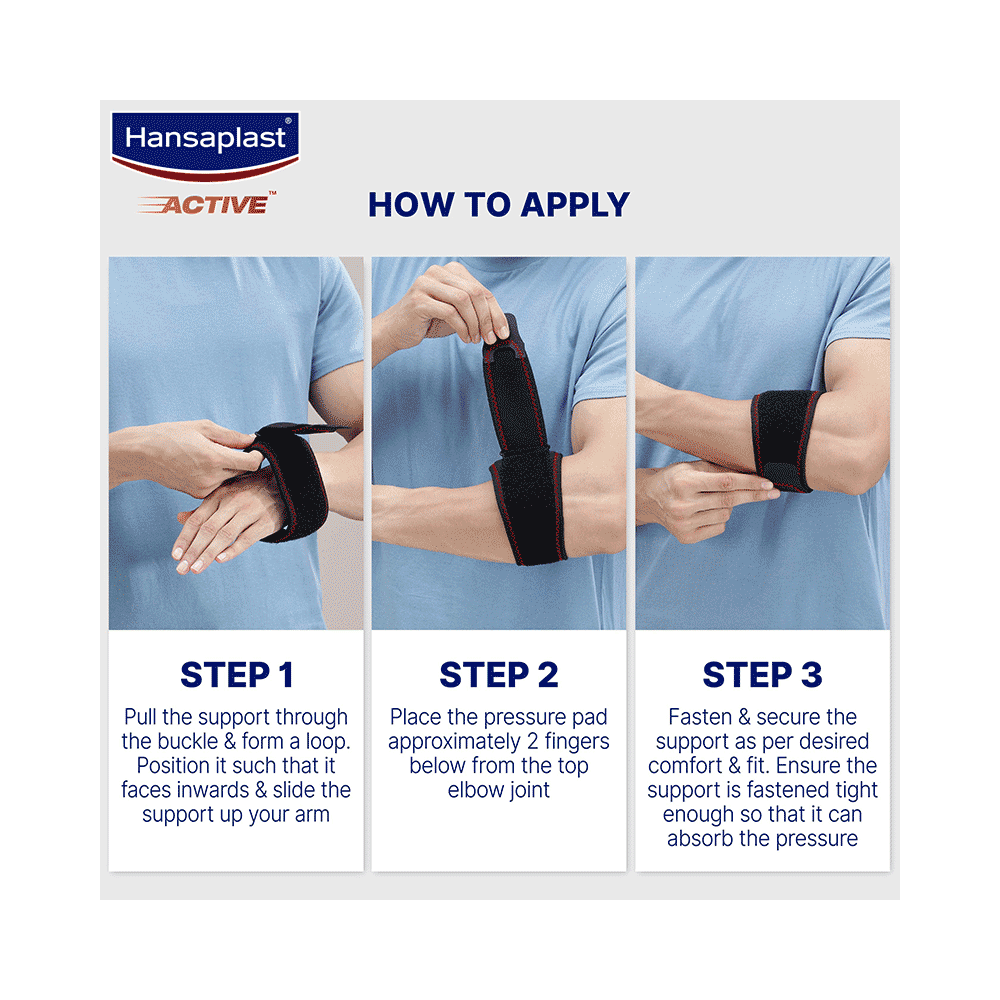 Hansaplast®
ACTIVE™

HOW TO APPLY

STEP 1
Pull the support through the buckle & form a loop. Position it such that it faces inwards & slide the support up your arm

STEP 2
Place the pressure pad approximately 2 fingers below from the top elbow joint

STEP 3
Fasten & secure the support as per desired comfort & fit. Ensure the support is fastened tight enough so that it can absorb the pressure