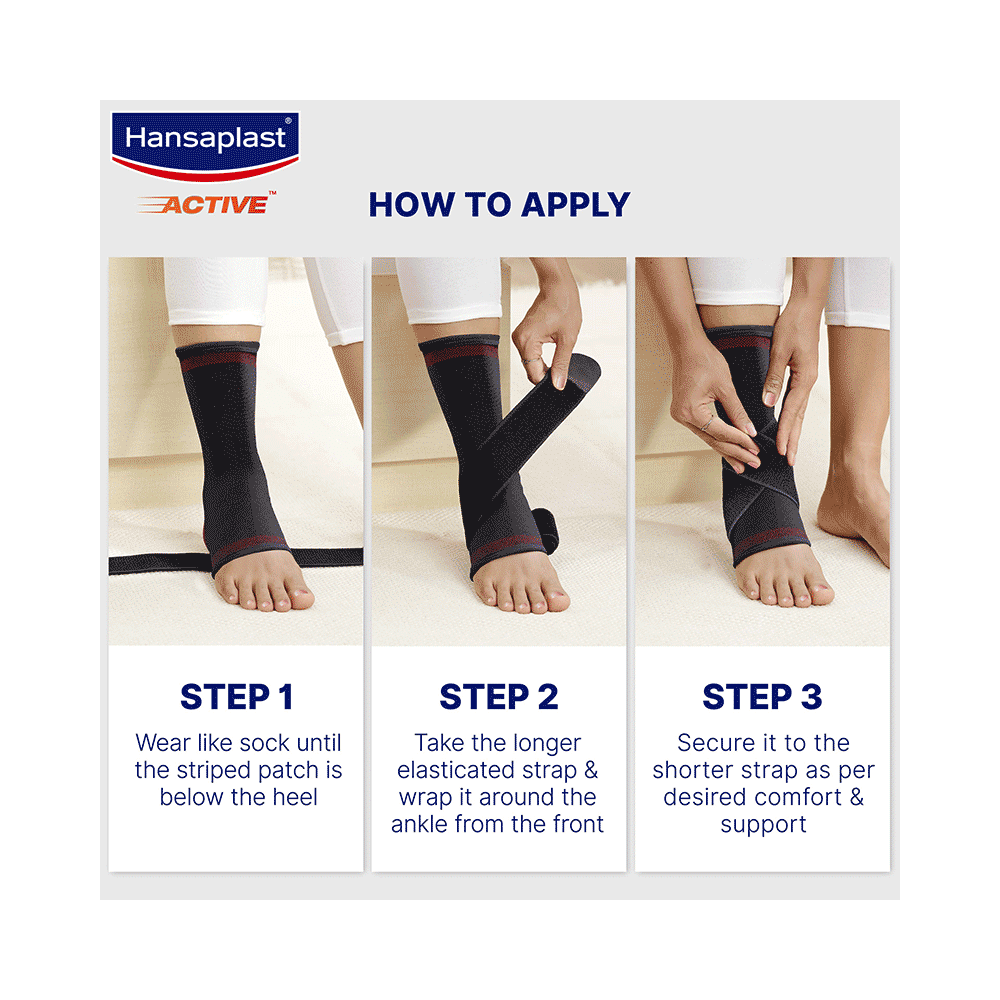 Hansaplast®
ACTIVE™

HOW TO APPLY

STEP 1
Wear like sock until the striped patch is below the heel

STEP 2
Take the longer elasticated strap & wrap it around the ankle from the front

STEP 3
Secure it to the shorter strap as per desired comfort & support