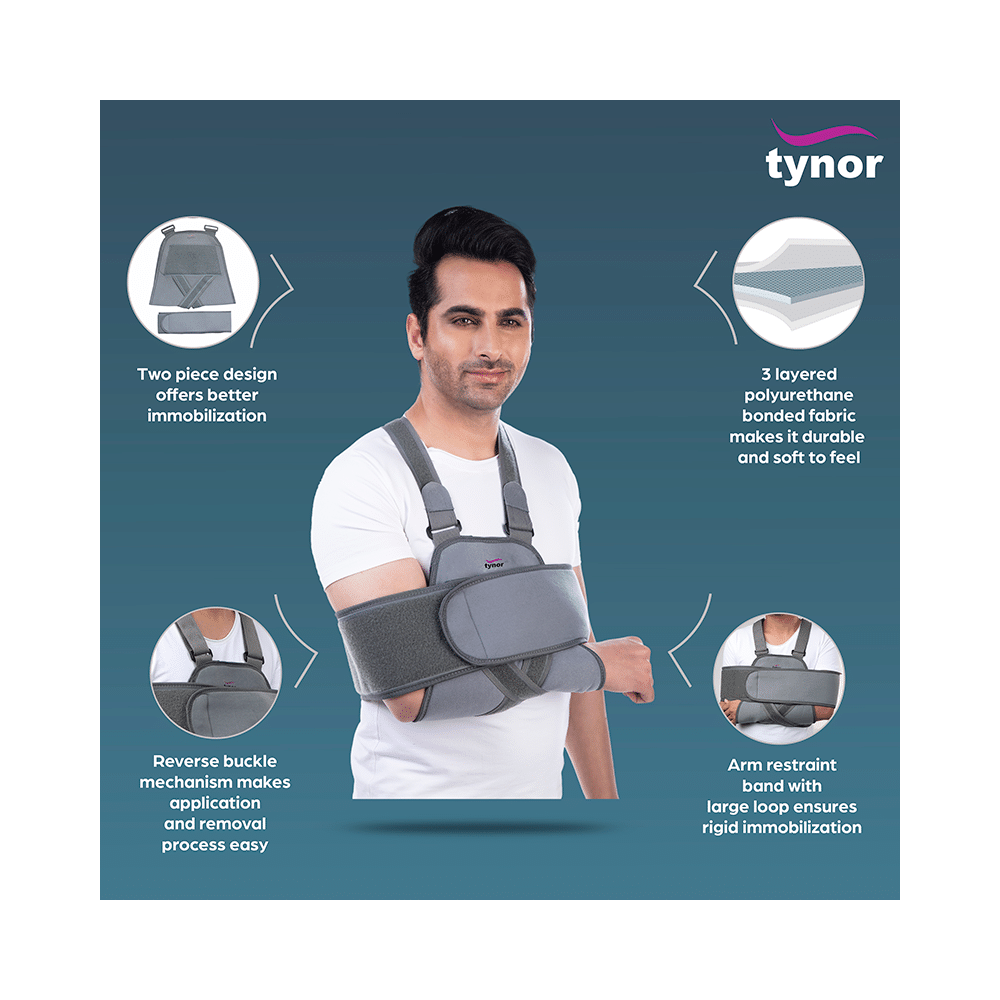 tynor

Two piece design offers better immobilization

3 layered polyurethane bonded fabric makes it durable and soft to feel

tynor

Reverse buckle mechanism makes application and removal process easy

Arm restraint band with large loop ensures rigid immobilization