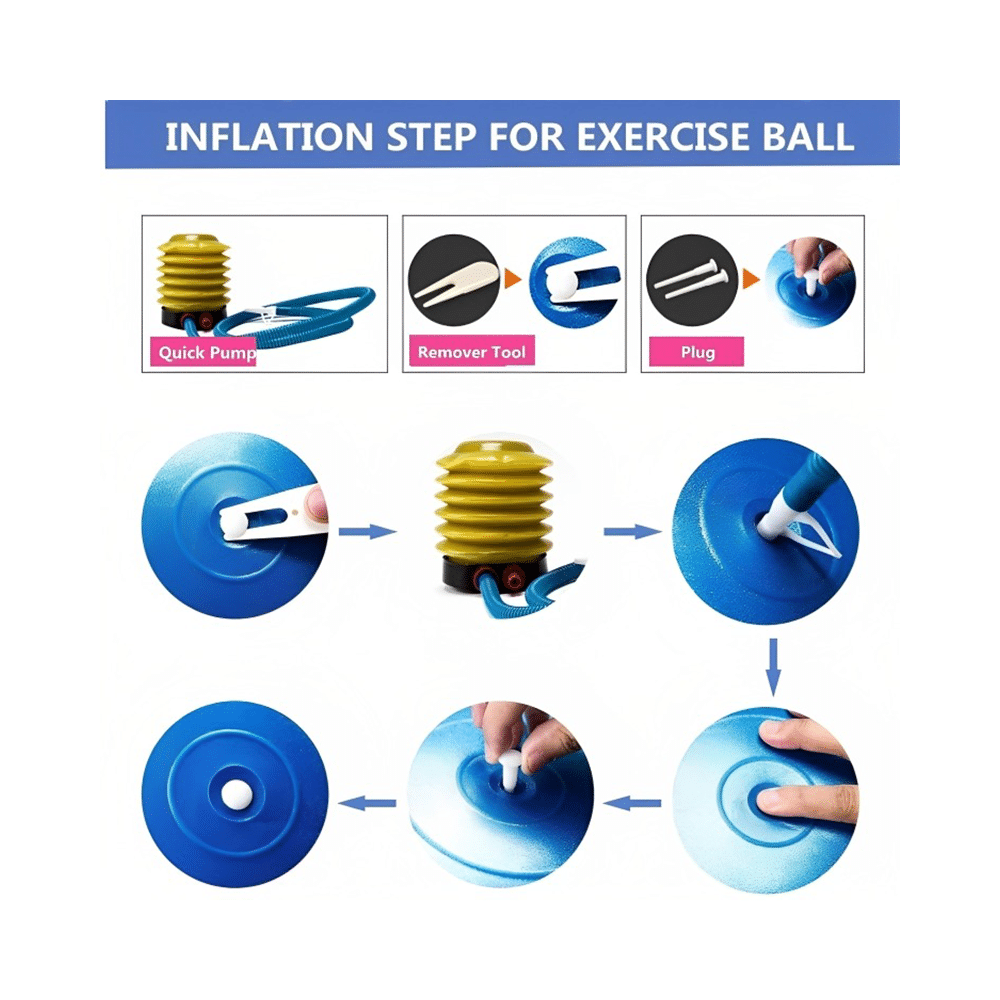 INFLATION STEP FOR EXERCISE BALL

Quick Pump

Remover Tool

Plug