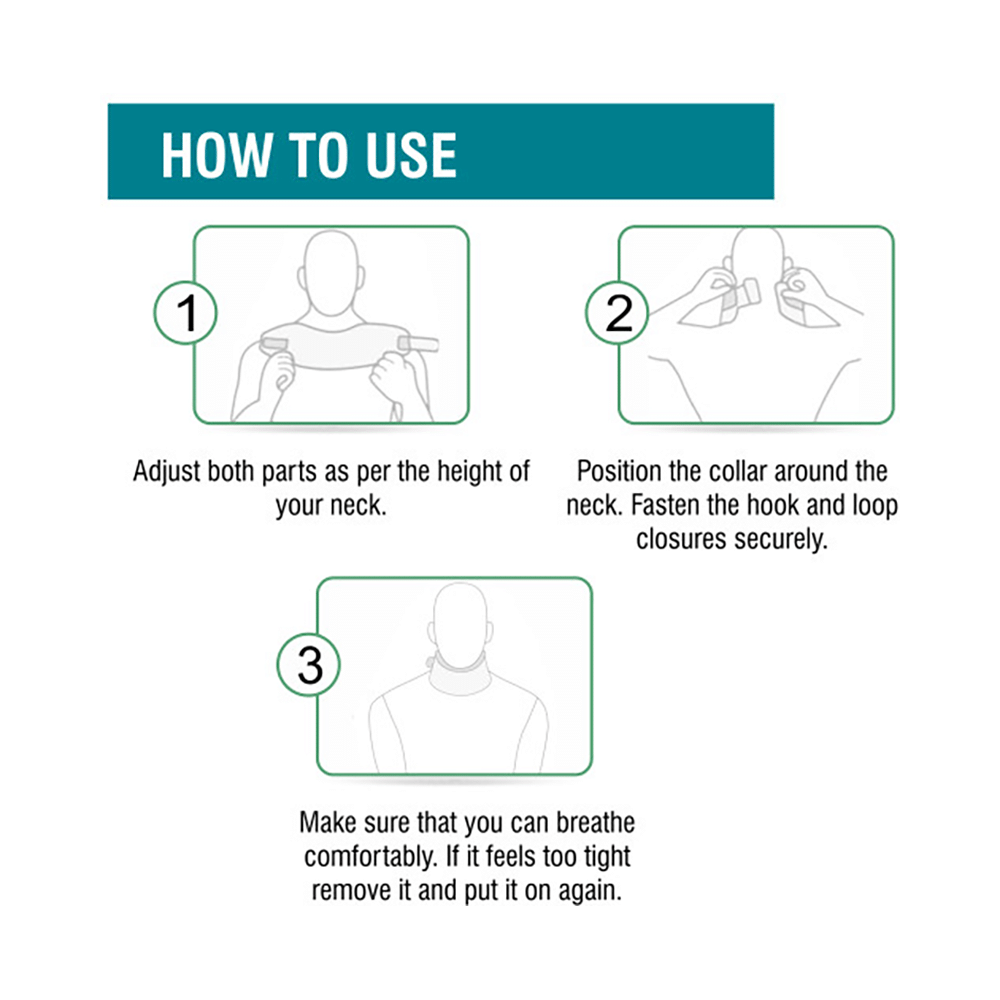 HOW TO USE

1

Adjust both parts as per the height of your neck.

2

Position the collar around the neck. Fasten the hook and loop closures securely.

3

Make sure that you can breathe comfortably. If it feels too tight remove it and put it on again.