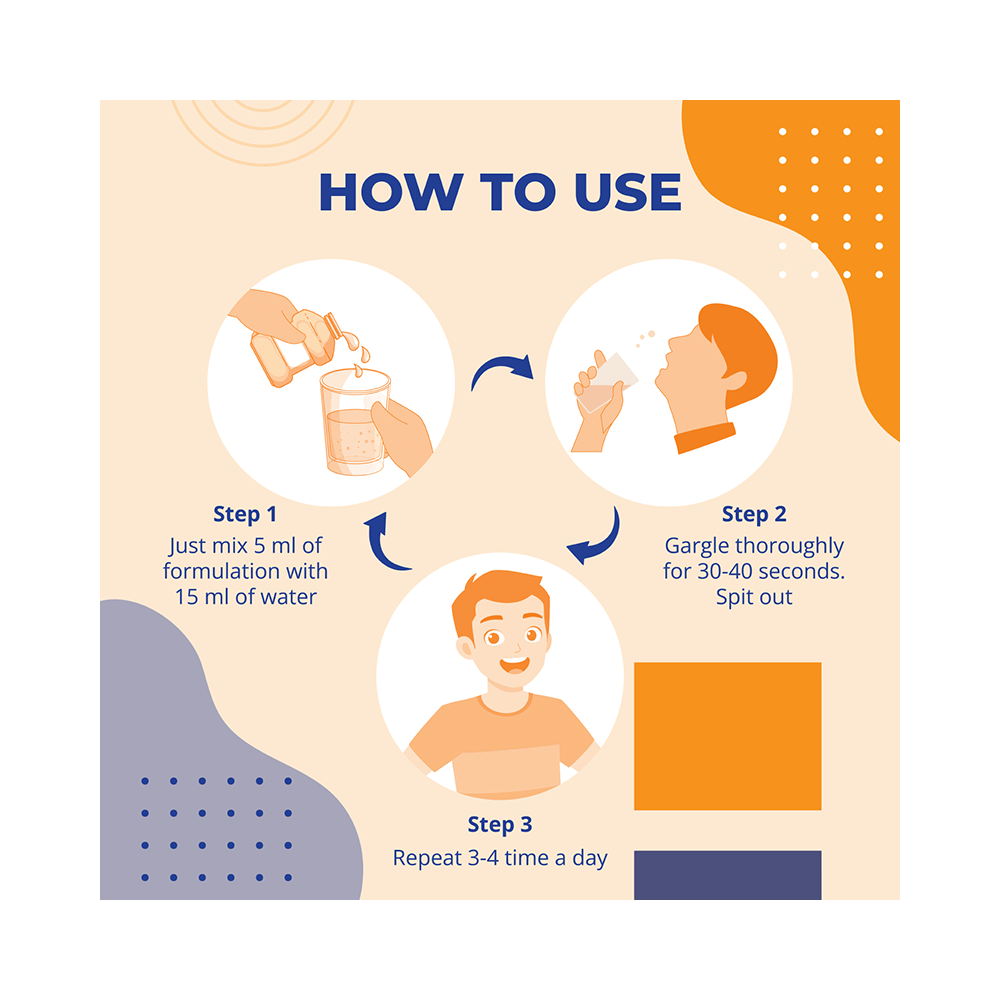 HOW TO USE

Step 1
Just mix 5 ml of formulation with 15 ml of water

Step 2
Gargle thoroughly for 30-40 seconds. Spit out

Step 3
Repeat 3-4 time a day