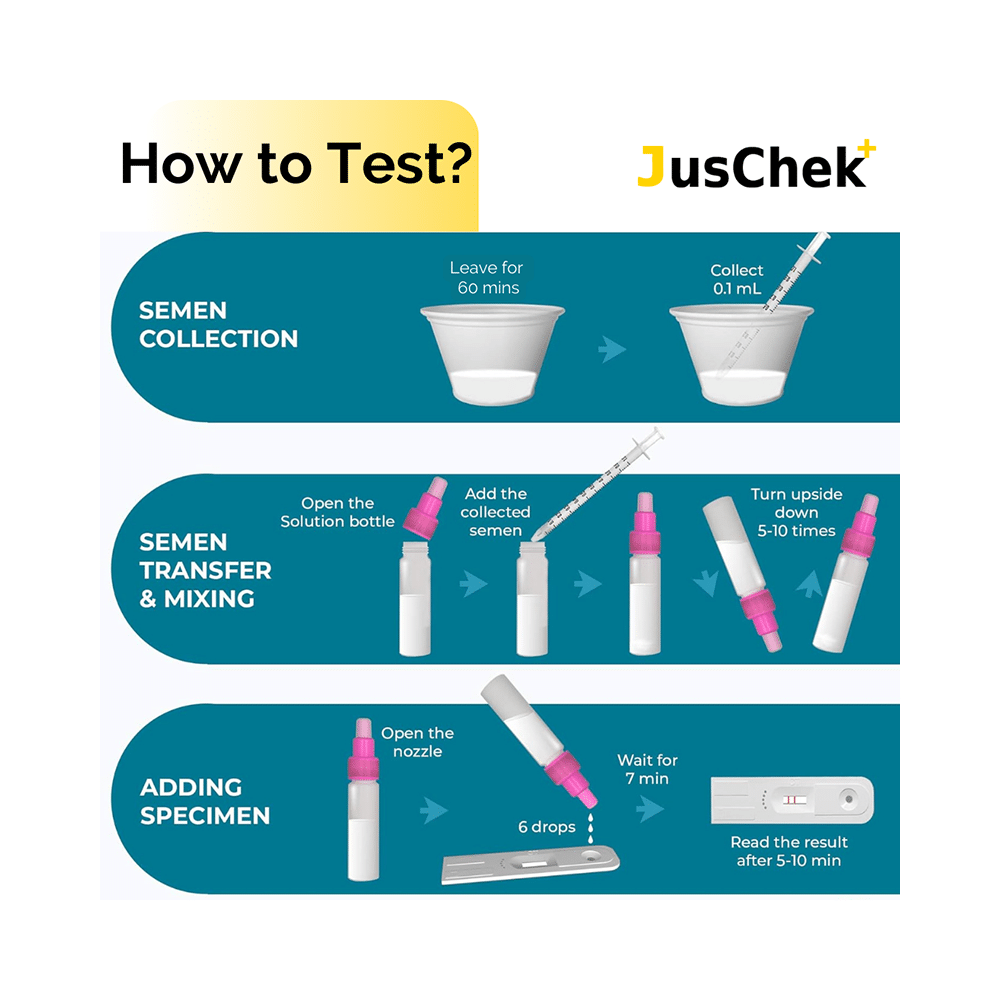 How to Test?

JusChek+

SEMEN COLLECTION

Leave for 60 mins

Collect 0.1 mL

SEMEN TRANSFER & MIXING

Open the Solution bottle

Add the collected semen

Turn upside down 5-10 times

ADDING SPECIMEN

Open the nozzle

6 drops

Wait for 7 min

Read the result after 5-10 min