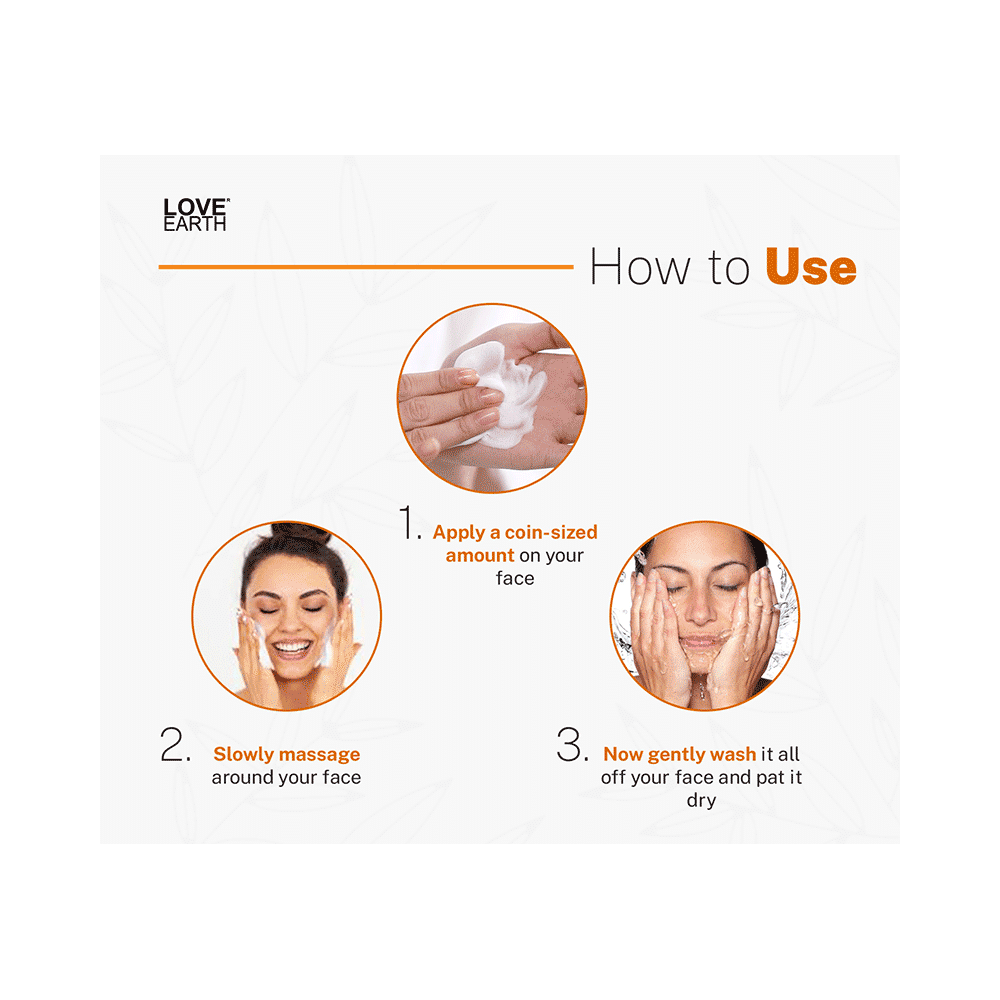 LOVE EARTH

How to Use

1. Apply a coin-sized amount on your face

2. Slowly massage around your face

3. Now gently wash it all off your face and pat it dry