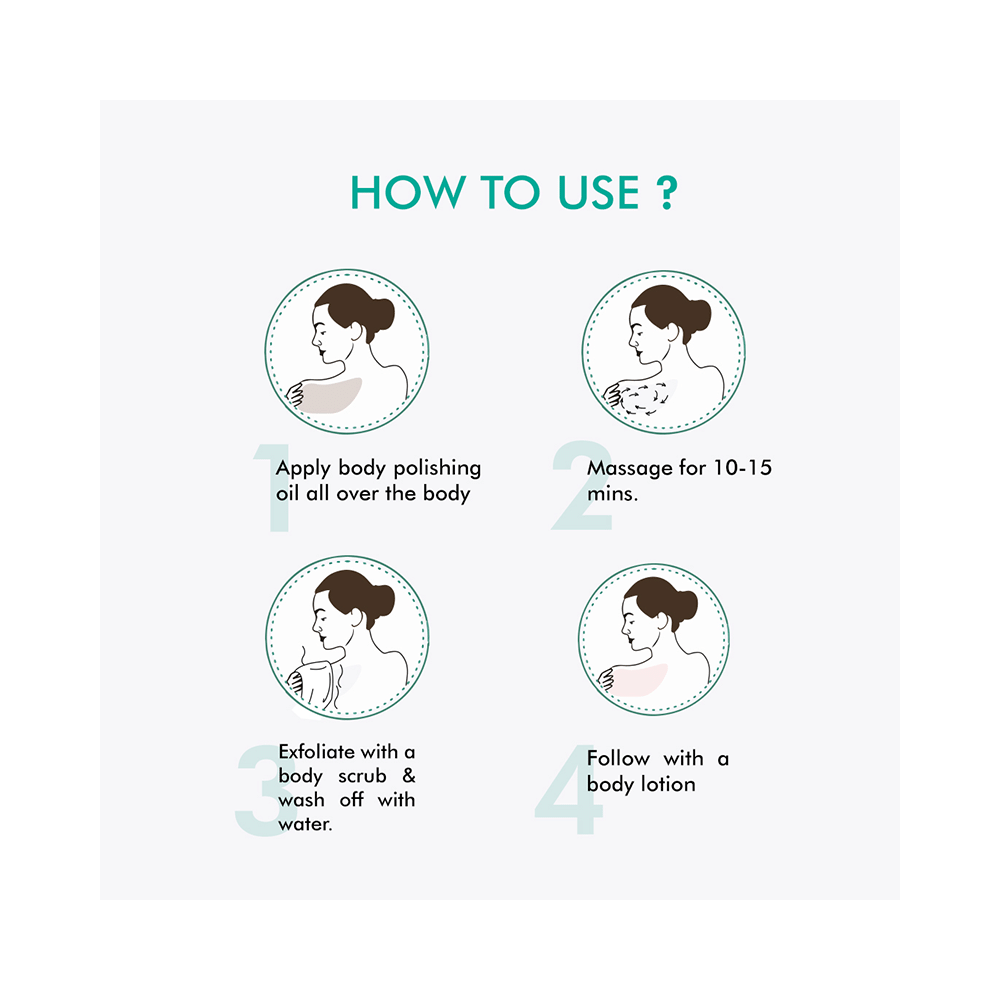 HOW TO USE ?

1 Apply body polishing oil all over the body

2 Massage for 10-15 mins.

3 Exfoliate with a body scrub & wash off with water.

4 Follow with a body lotion