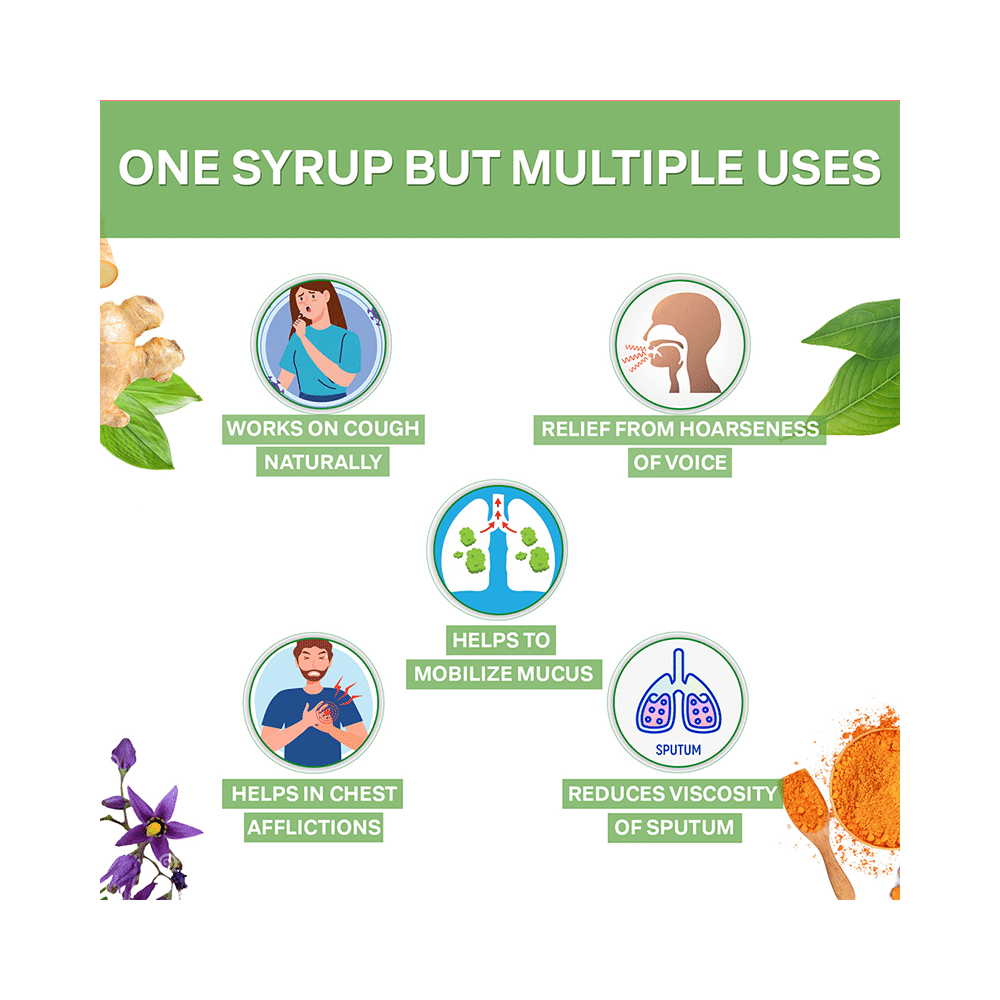 ONE SYRUP BUT MULTIPLE USES

WORKS ON COUGH NATURALLY

RELIEF FROM HOARSENESS OF VOICE

HELPS TO MOBILIZE MUCUS

HELPS IN CHEST AFFLICTIONS

SPUTUM

REDUCES VISCOSITY OF SPUTUM