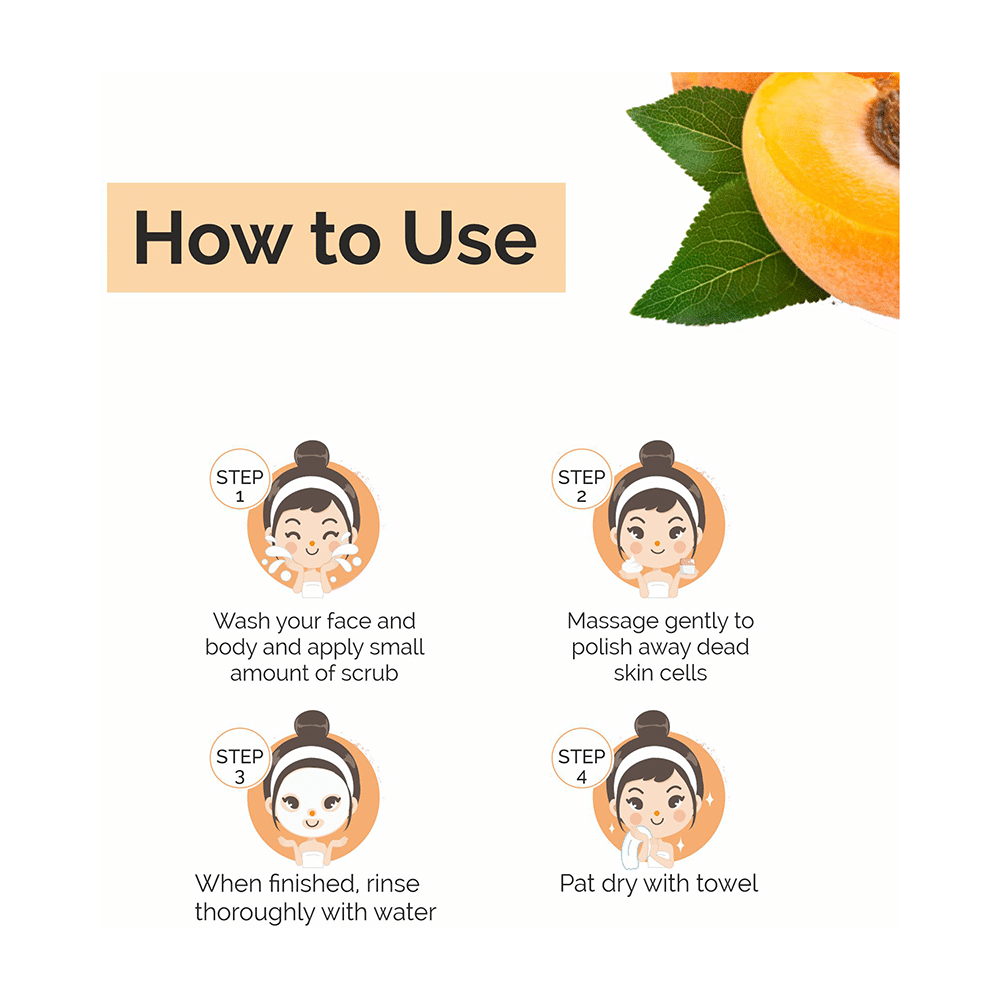 How to Use

STEP 1

Wash your face and body and apply small amount of scrub

STEP 2

Massage gently to polish away dead skin cells

STEP 3

When finished, rinse thoroughly with water

STEP 4

Pat dry with towel