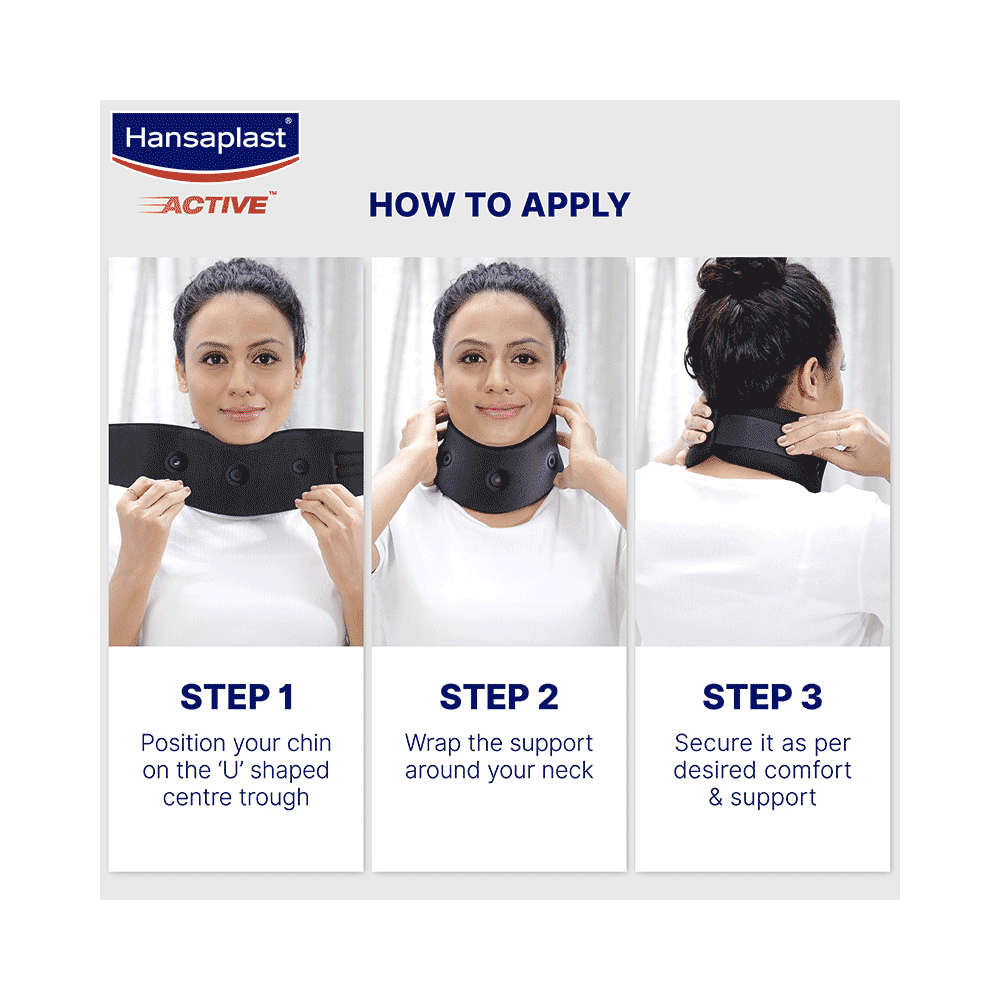 Hansaplast®
ACTIVE™

HOW TO APPLY

STEP 1
Position your chin on the 'U' shaped centre trough

STEP 2
Wrap the support around your neck

STEP 3
Secure it as per desired comfort & support