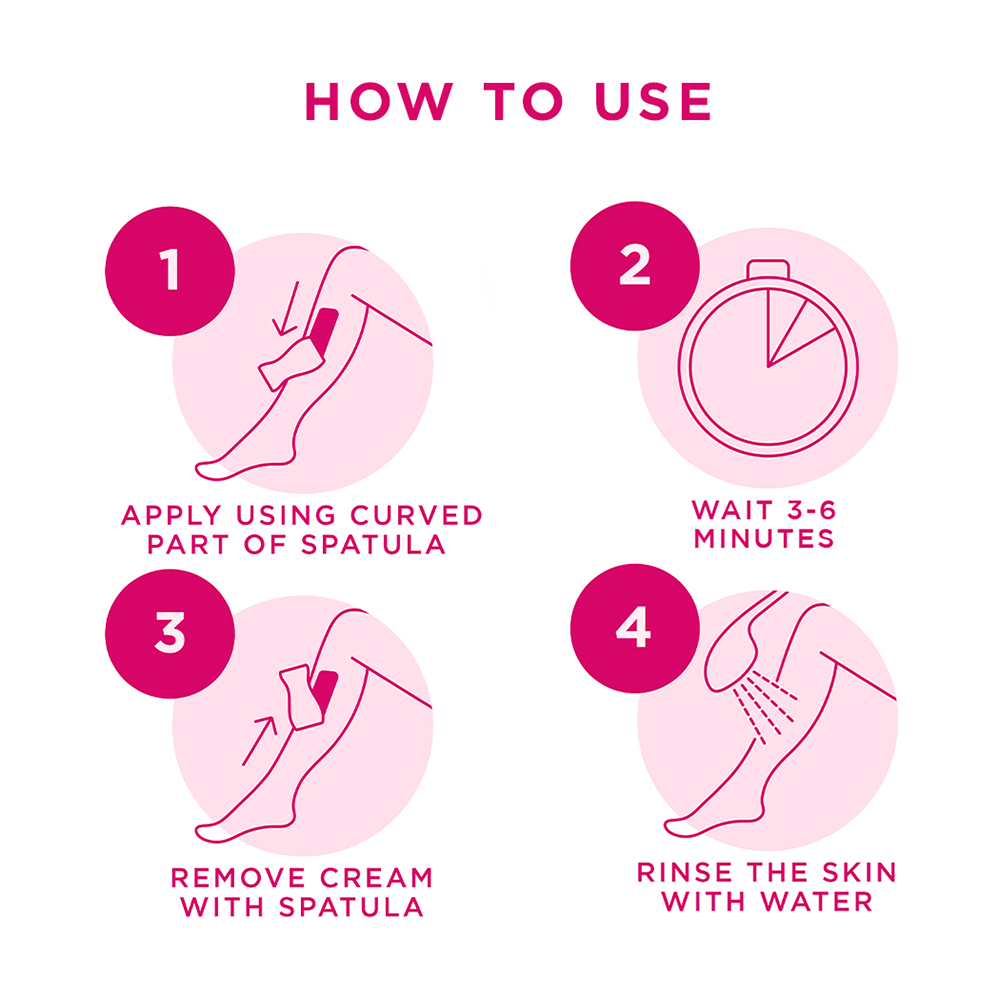 HOW TO USE

1

APPLY USING CURVED PART OF SPATULA

2

WAIT 3-6 MINUTES

3

REMOVE CREAM WITH SPATULA

4

RINSE THE SKIN WITH WATER